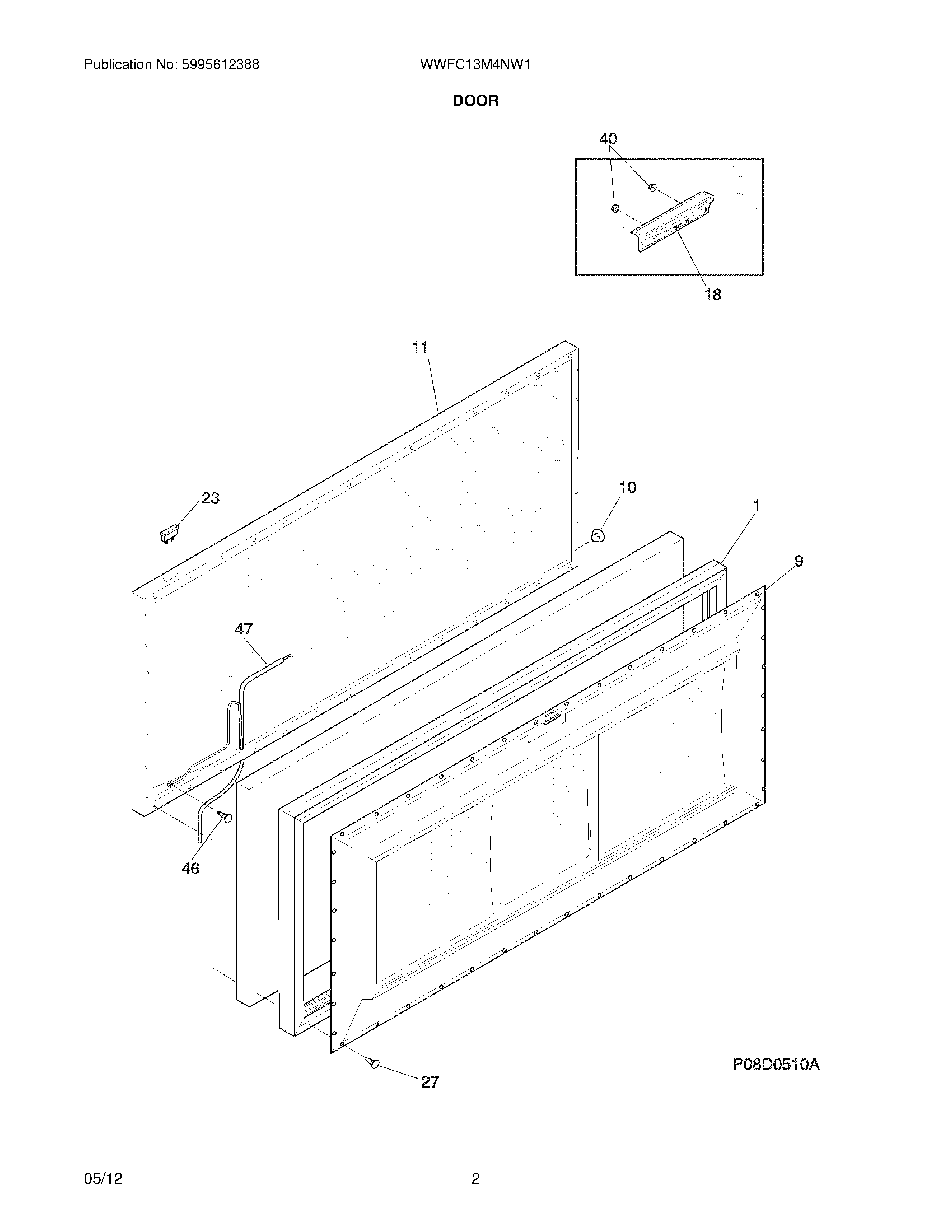 Publication No: 5995612388

WWFC13M4NW1

DOOR

40

18

11

23

10

1

9

47

46

27

P08D0510A

05/12

2