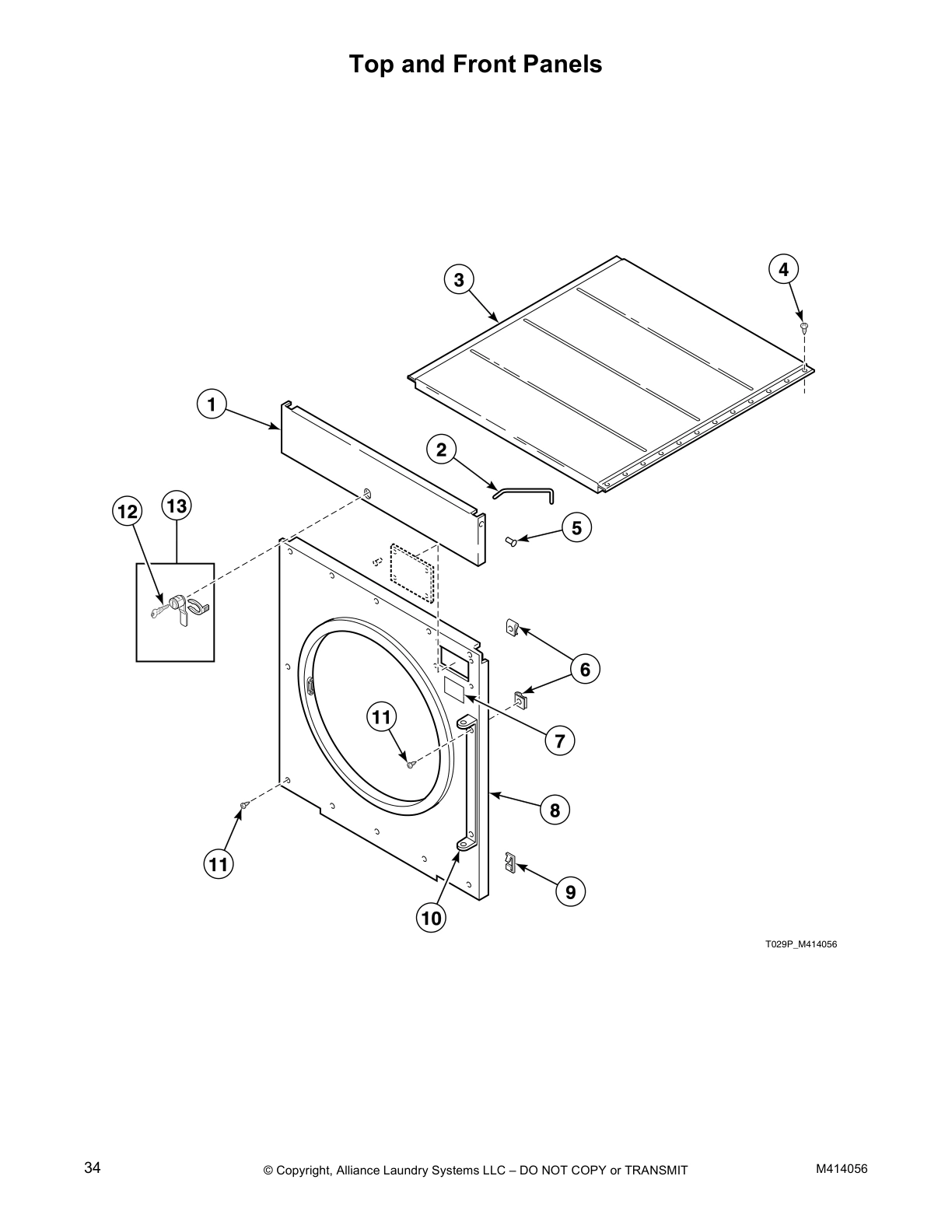 Top and Front Panels

3

4

1

2

12

13

5

6

11

7

8

11

9

10

T029P_M414056

34

© Copyright, Alliance Laundry Systems LLC – DO NOT COPY or TRANSMIT

M414056