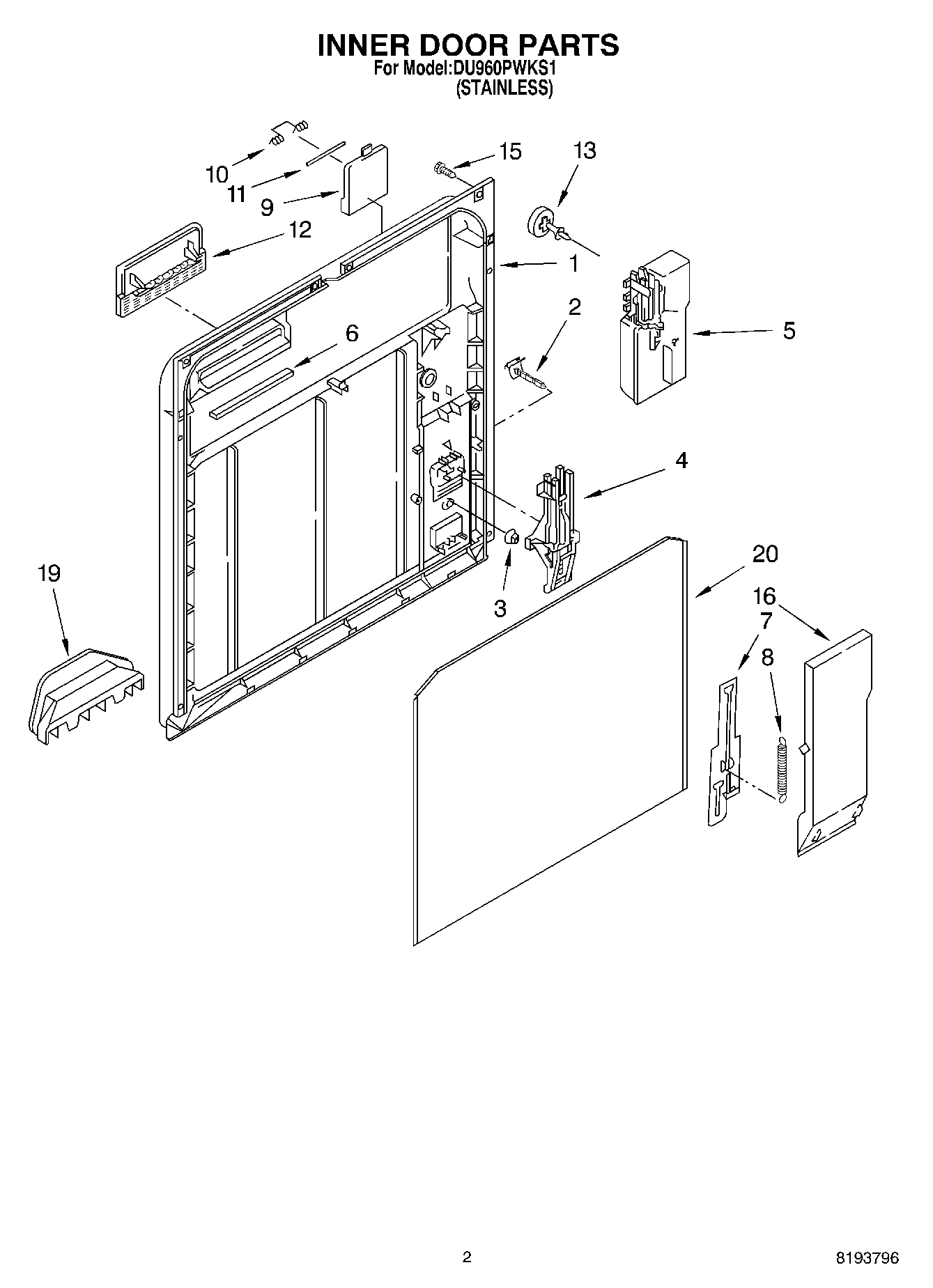 INNER DOOR PARTS
For Model:DU960PWKS1
(STAINLESS)

10
11
9
15
13
12
1
2
5
6
4
20
19
3
16
7
8

2

8193796