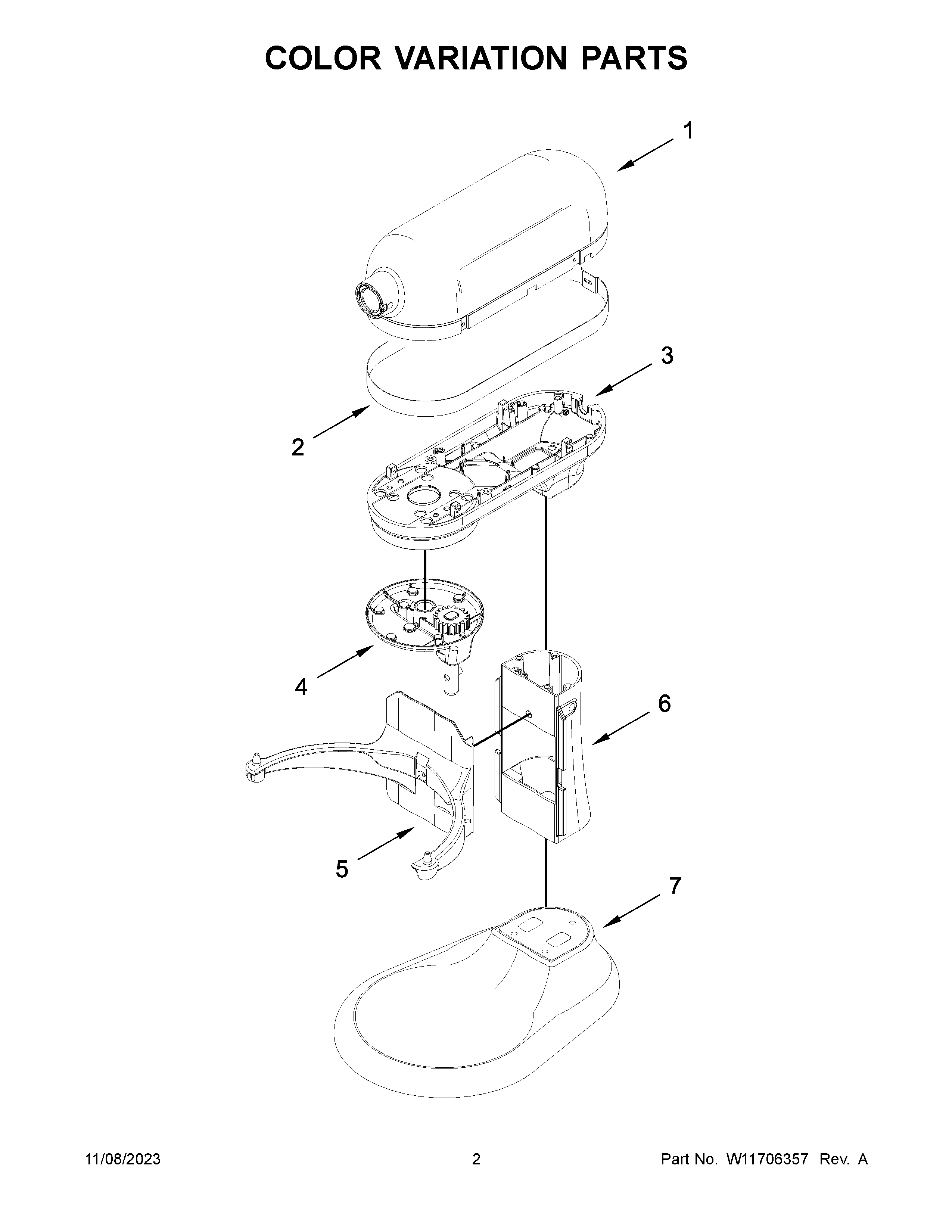 COLOR VARIATION PARTS

1

3

2

4

6

5

7

11/08/2023

2

Part No. W11706357 Rev. A