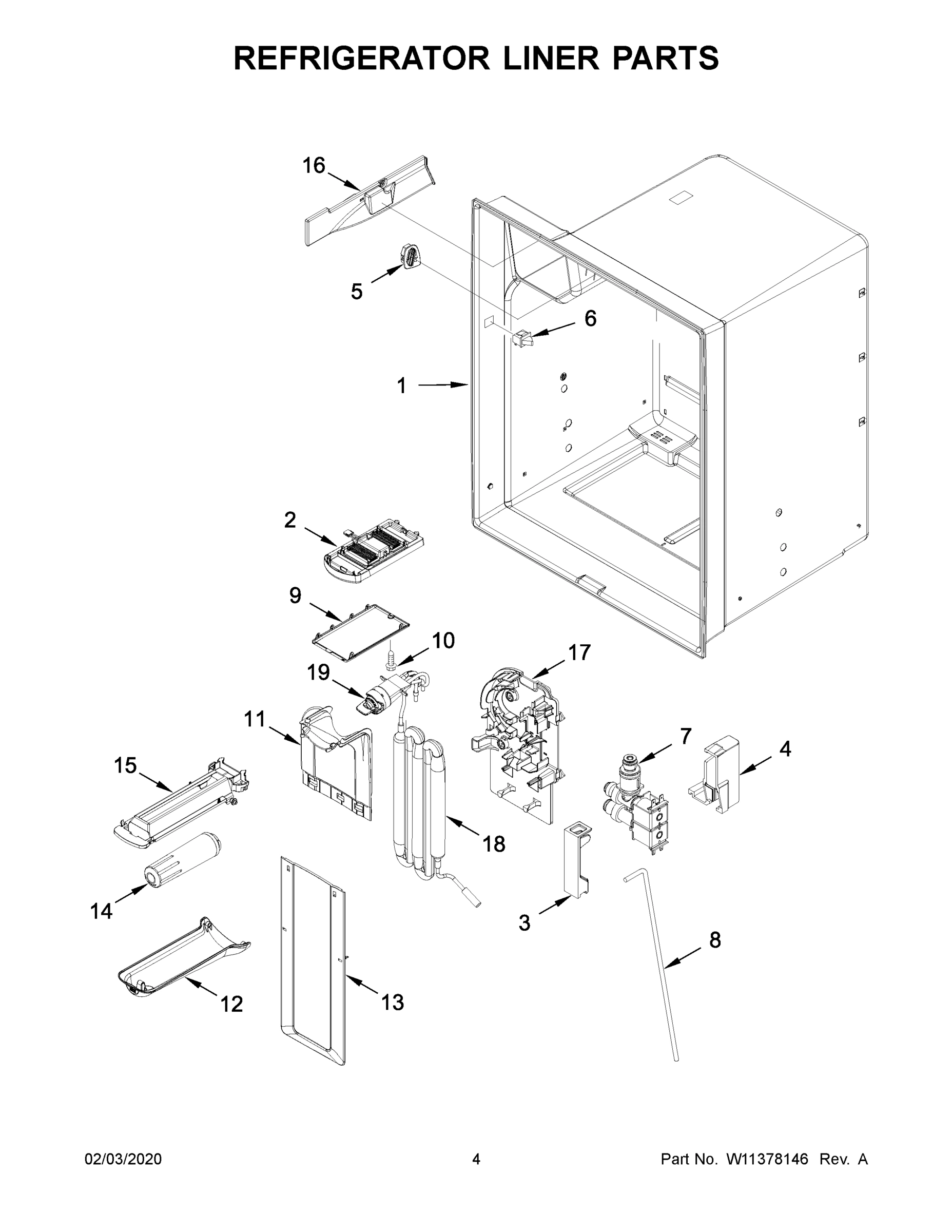 REFRIGERATOR LINER PARTS

16
5
6
1
2
9
10
19
17
11
7
4
15
18
14
3
8
12
13

02/03/2020
4
Part No. W11378146 Rev. A