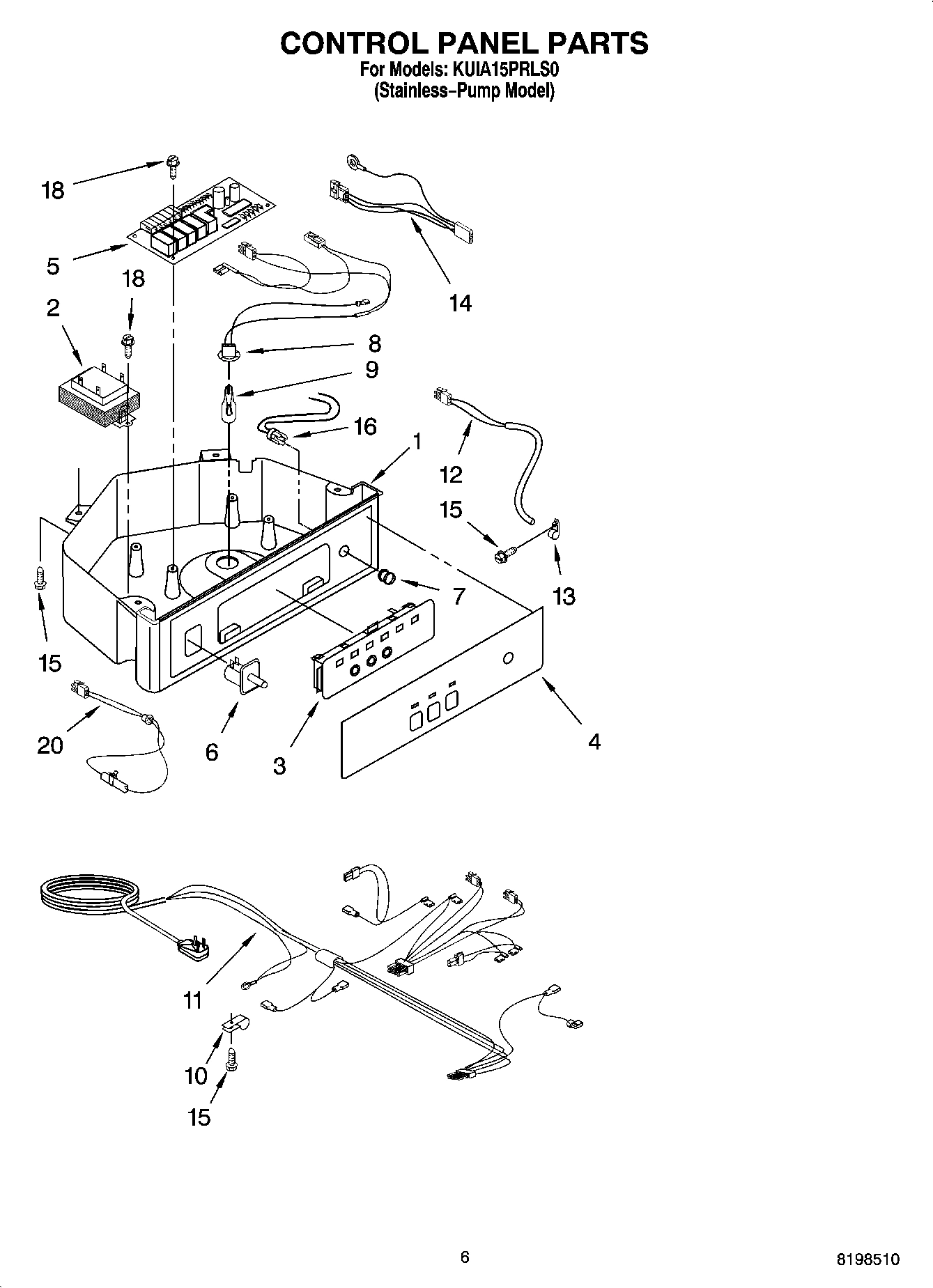 CONTROL PANEL PARTS
For Models: KUIA15PRLS0
(Stainless–Pump Model)

18
5
18
2
14
8
9
16
1
12
15
13
7
15
20
6
3
4

11
10
15

6

8198510