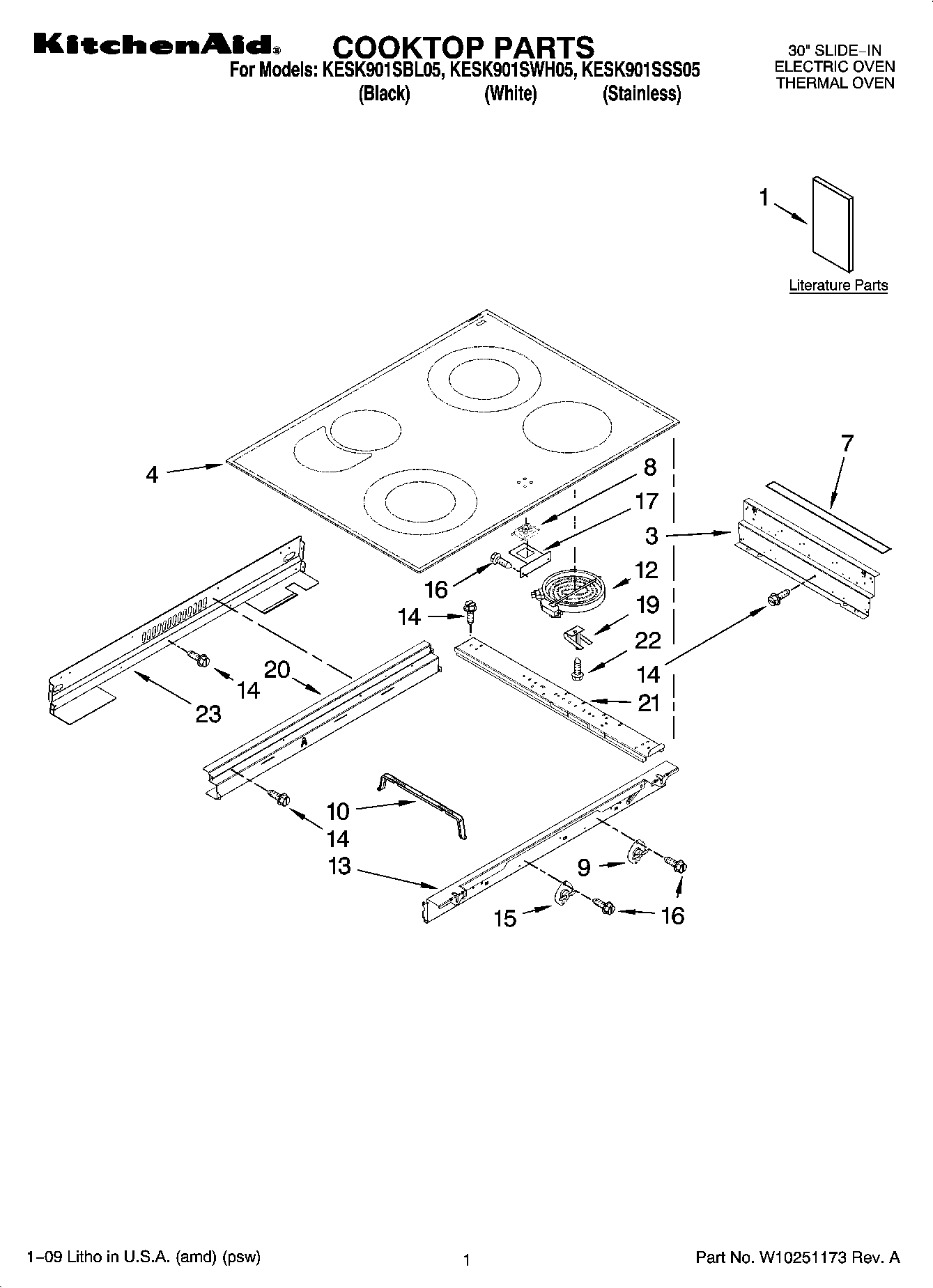 KitchenAid® COOKTOP PARTS
For Models: KESK901SBL05, KESK901SWH05, KESK901SSS05
(Black) (White) (Stainless)

30" SLIDE–IN
ELECTRIC OVEN
THERMAL OVEN

1

Literature Parts

4
8
17
7
3
16
12
14
19
22
14
20
14
23
21
10
14
13
9
15
16

1–09 Litho in U.S.A. (amd) (psw)

1

Part No. W10251173 Rev. A