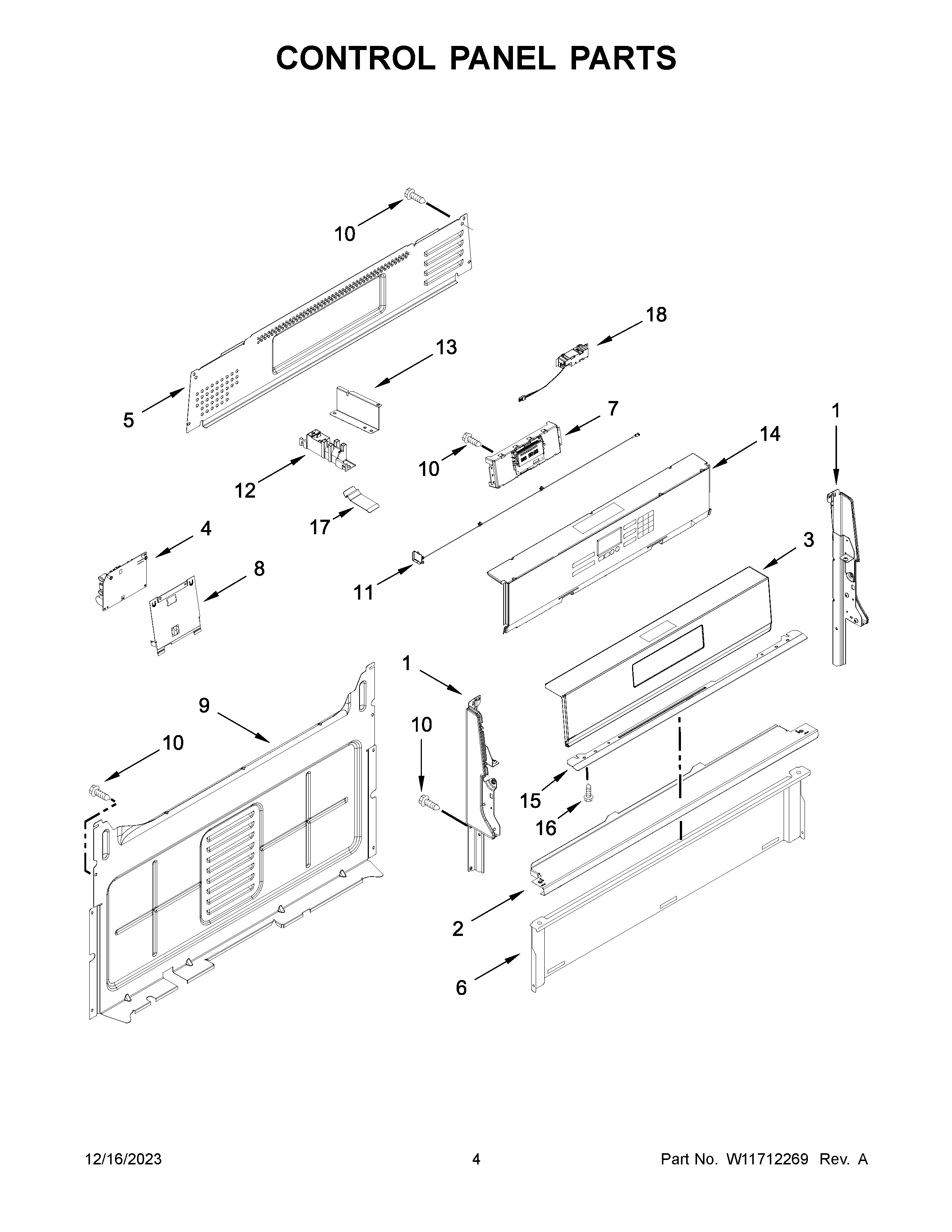 CONTROL PANEL PARTS

10

18

13

5

7

1

14

10

12

17

4

3

8

11

1

9

10

10

15

16

2

6

12/16/2023

4

Part No. W11712269 Rev. A