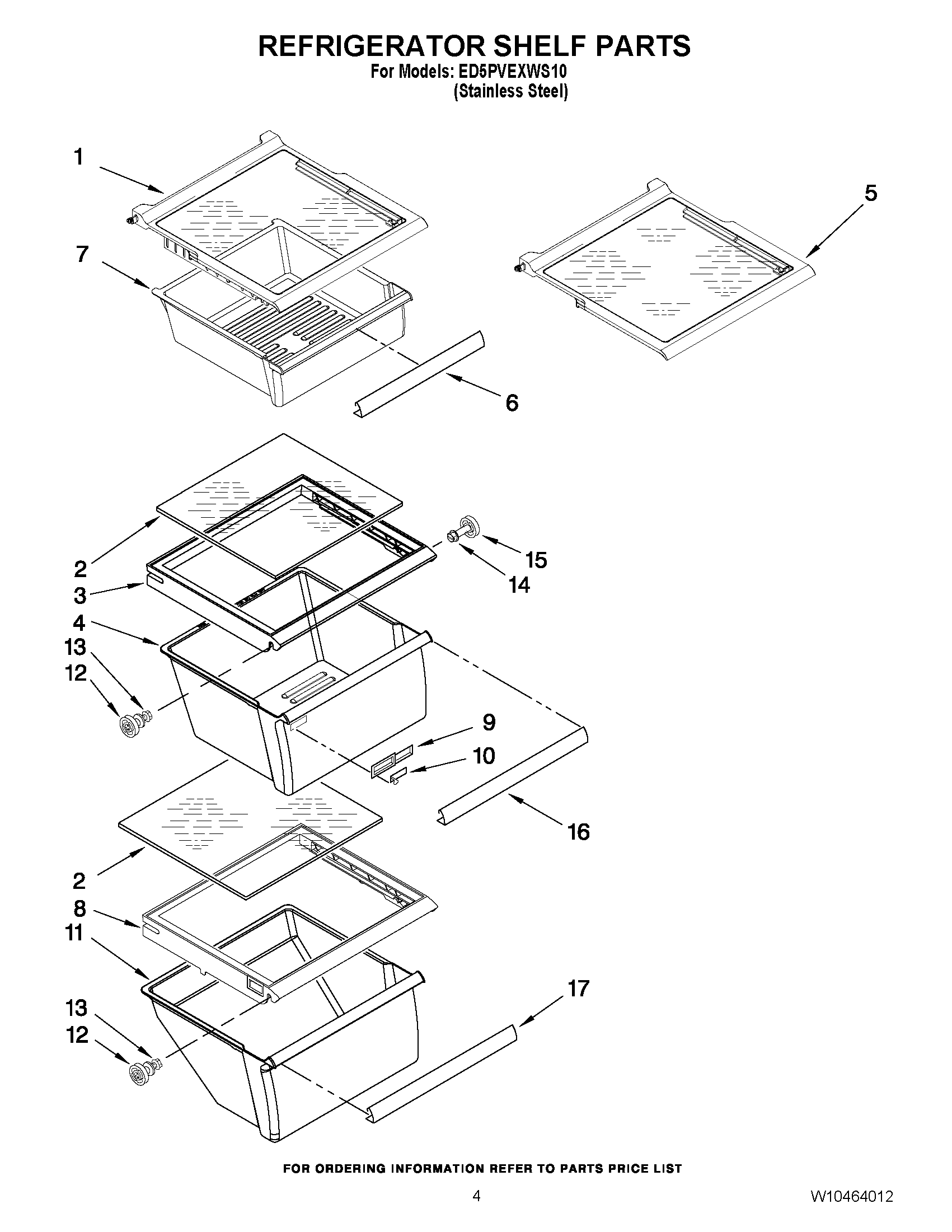 REFRIGERATOR SHELF PARTS
For Models: ED5PVEXWS10
(Stainless Steel)

1
5
7
6
2
15
14
3
4
13
12
9
10
16
2
8
11
17
13
12

FOR ORDERING INFORMATION REFER TO PARTS PRICE LIST

4

W10464012