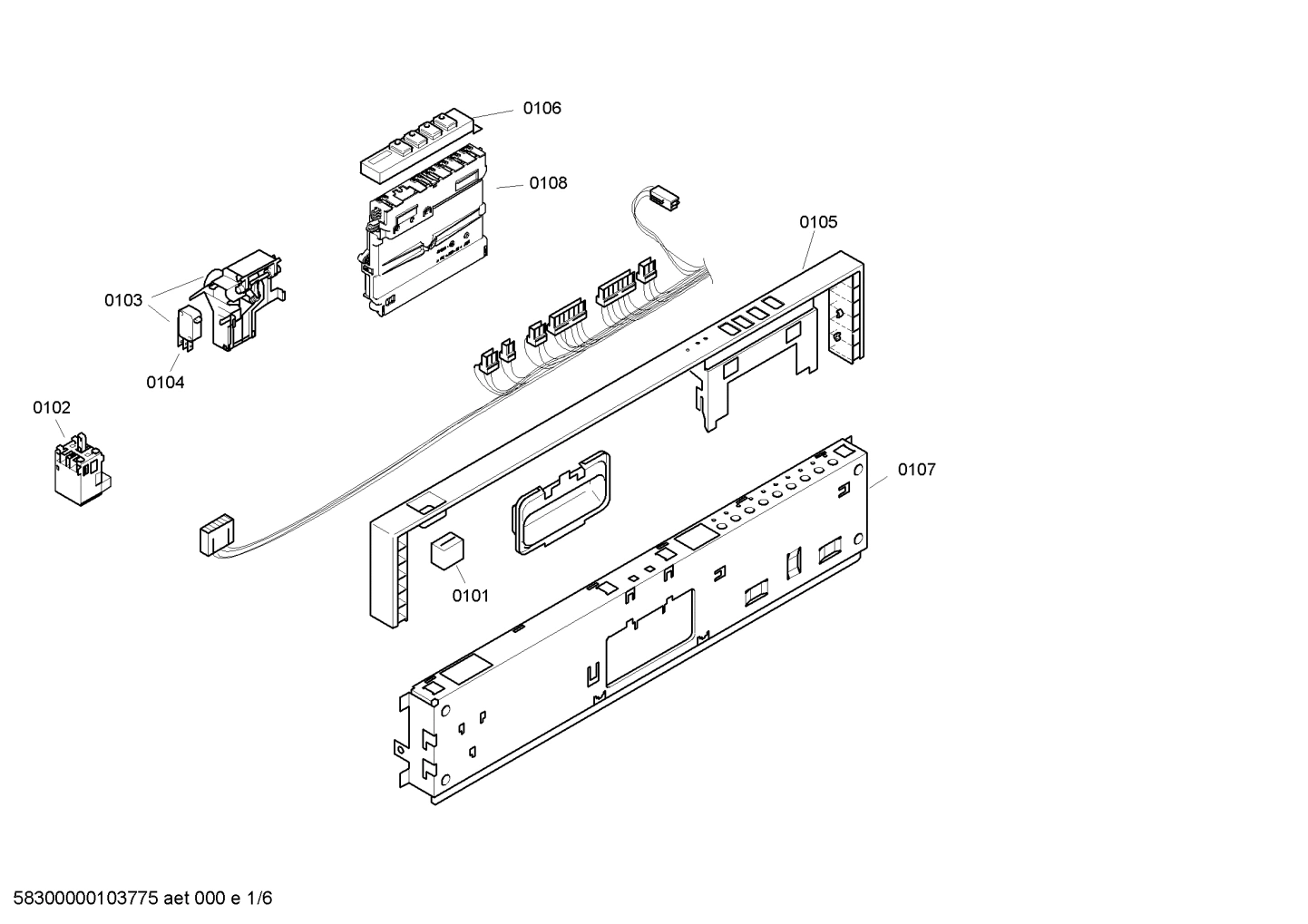 0106

0108

0105

0103

0104

0102

0107

0101

58300000103775 aet 000 e 1/6