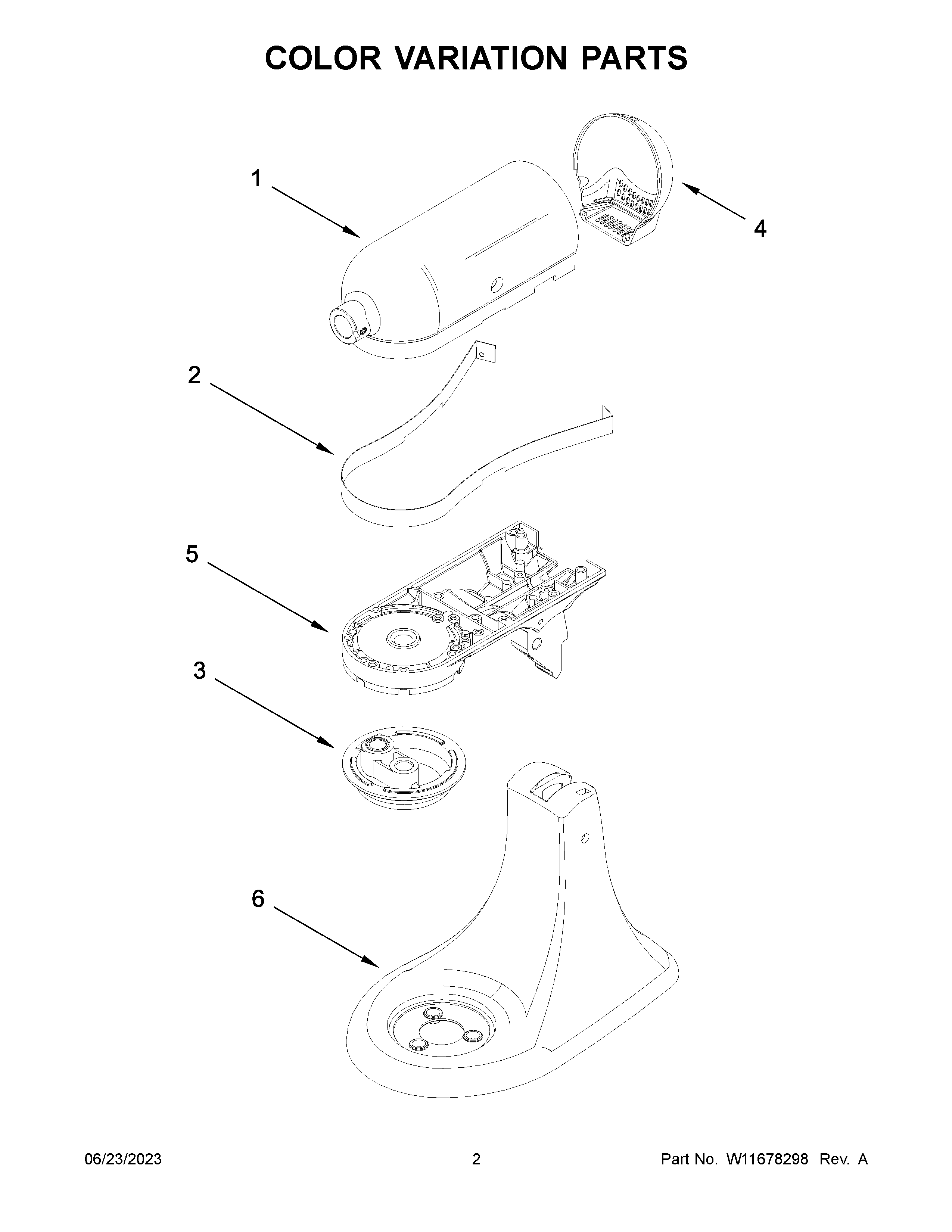 COLOR VARIATION PARTS

1

4

2

5

3

6

06/23/2023

2

Part No. W11678298 Rev. A