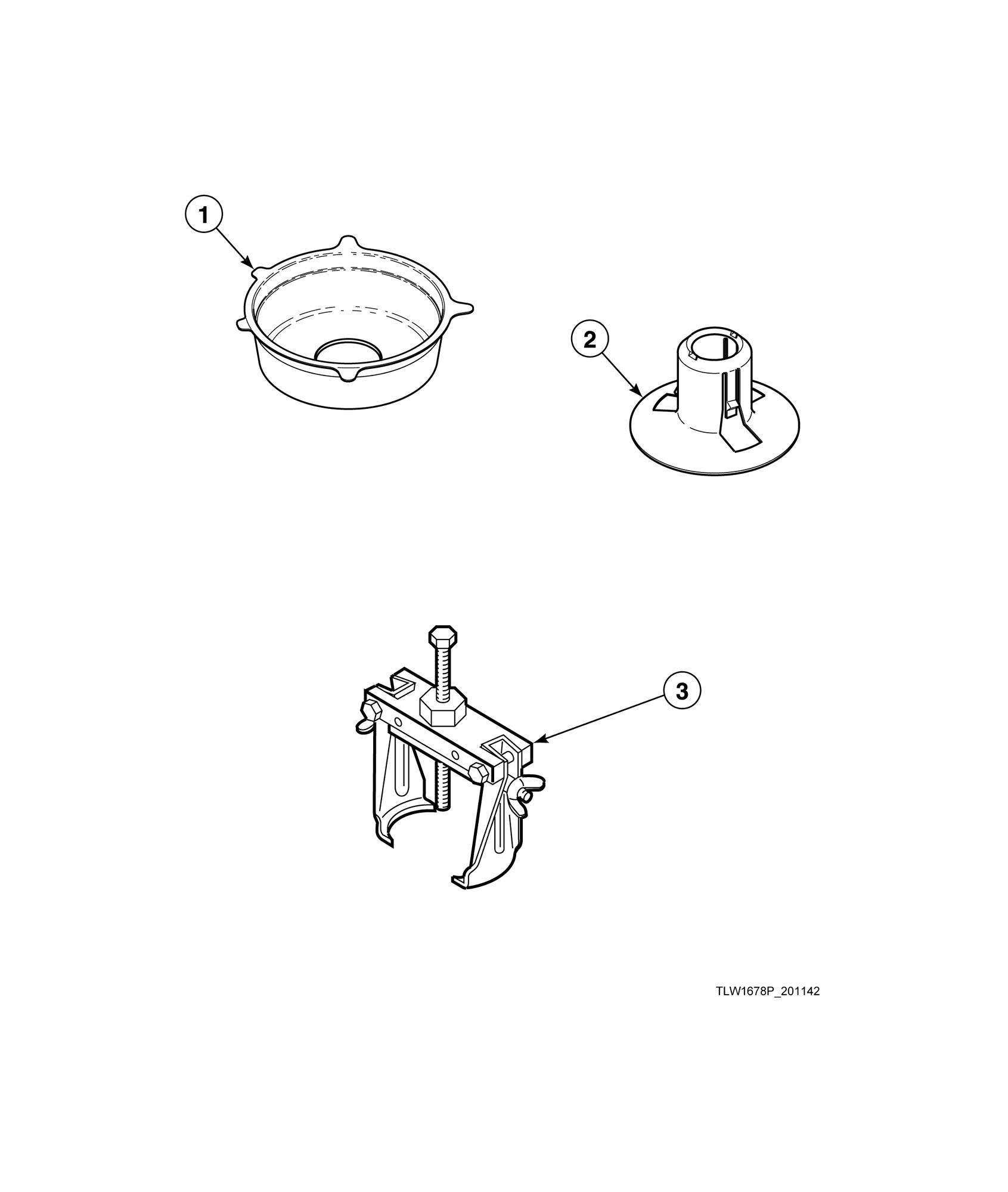 1

2

3

TLW1678P_201142