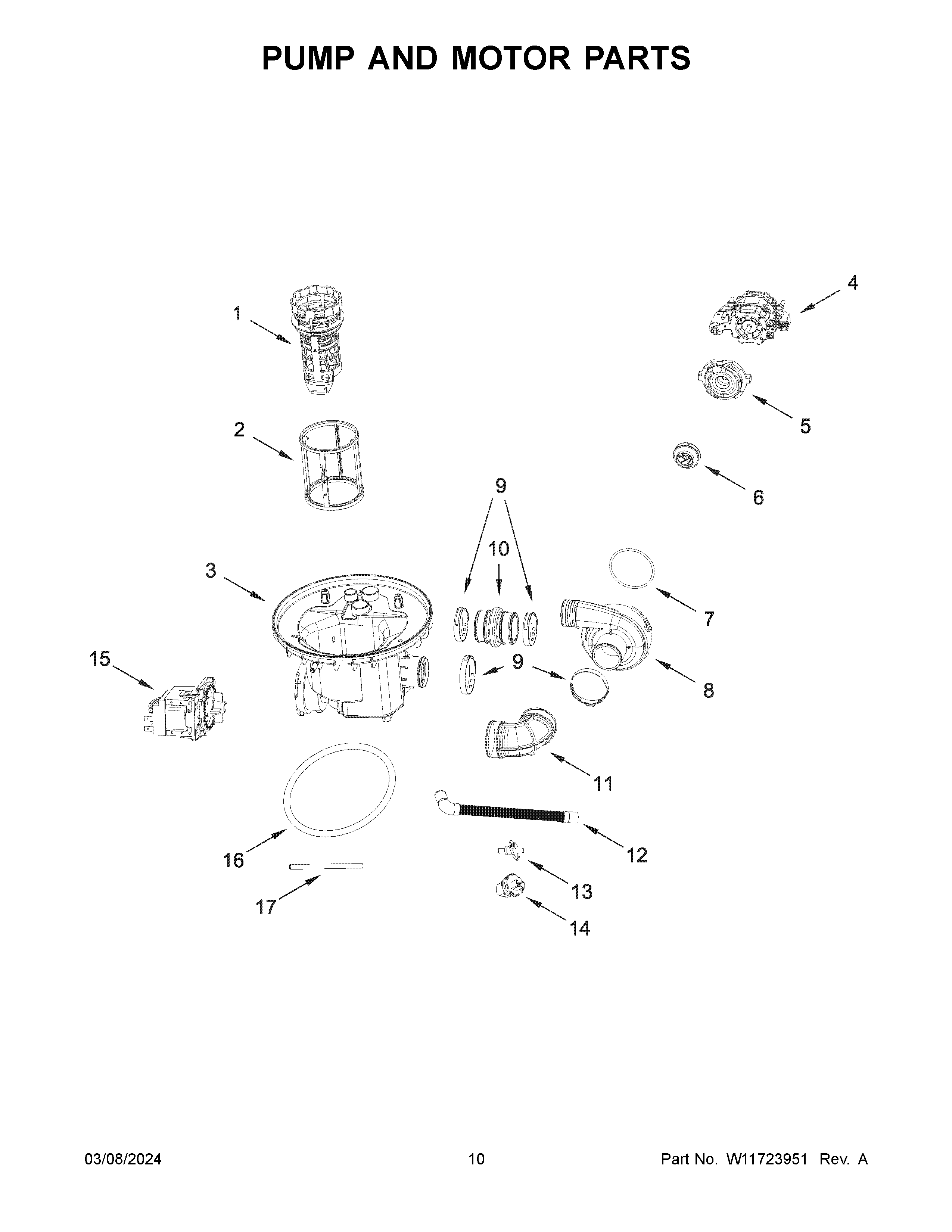 PUMP AND MOTOR PARTS

1
4
5
2
6
9
10
3
7
15
9
8
11
16
12
13
17
14

03/08/2024
10
Part No. W11723951 Rev. A