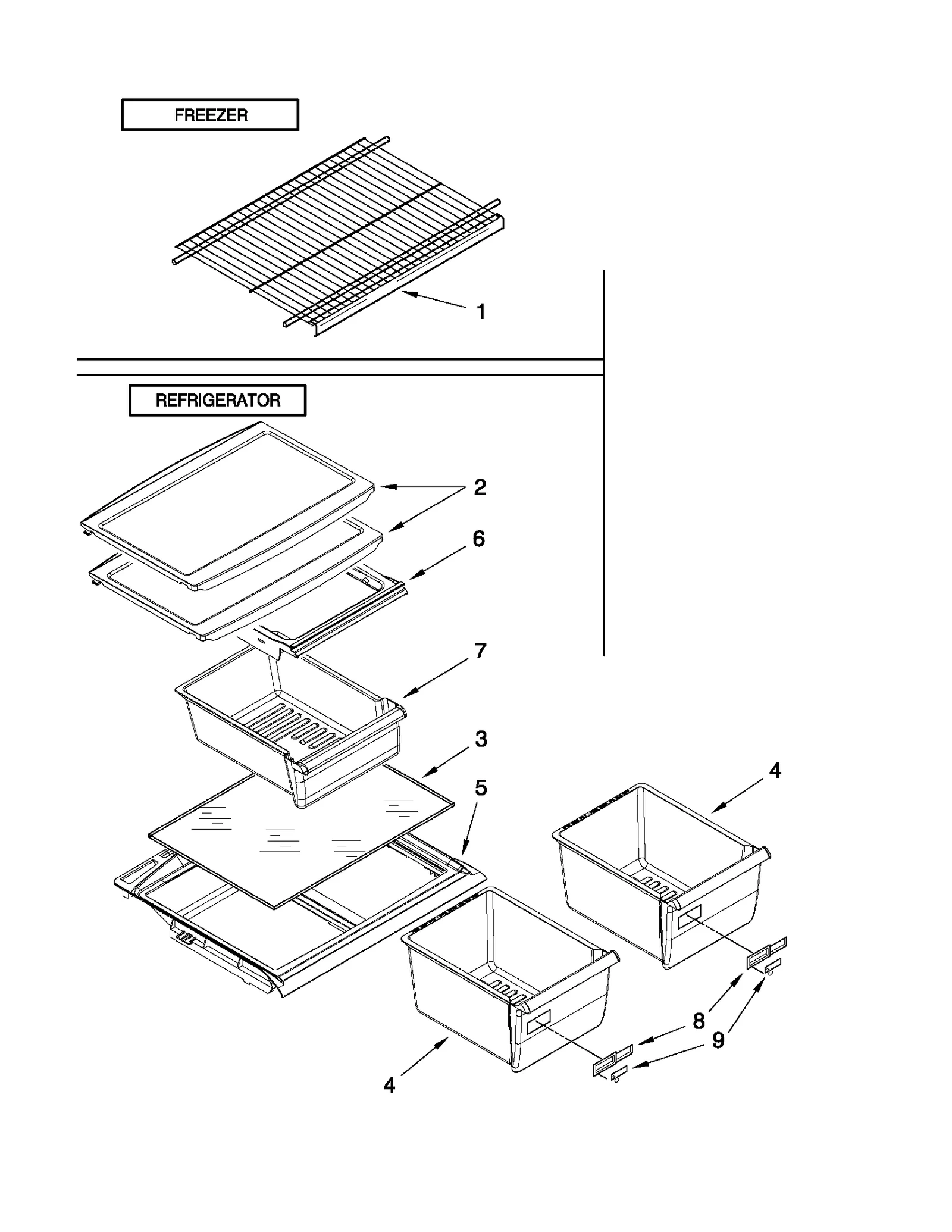 FREEZER

1

REFRIGERATOR

2

6

7

3

5

4

8

9

4