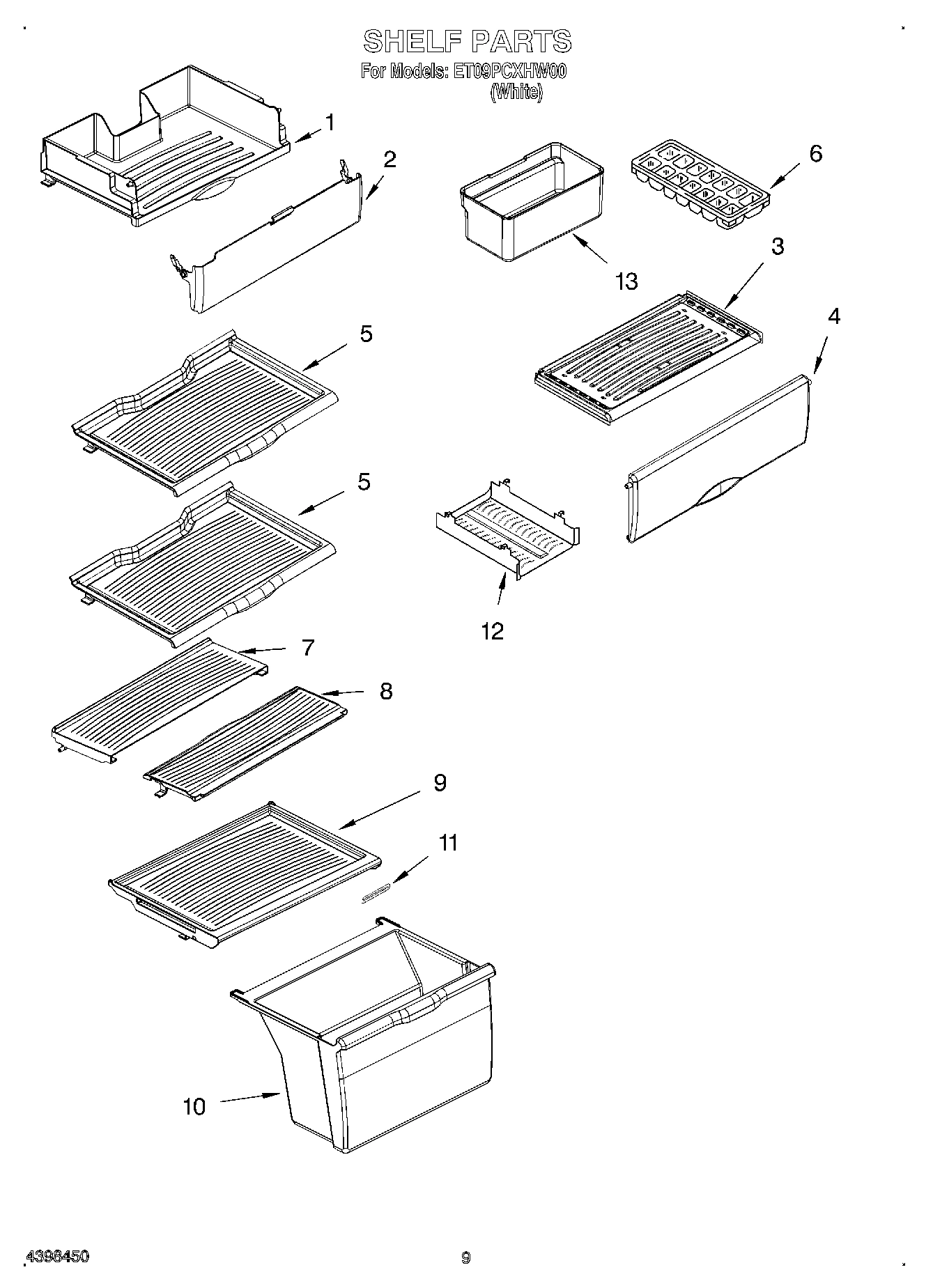 SHELF PARTS
For Models: ET09PCXHW00
(White)

1
2
6
13
3
4
5
5
12
7
8
9
11
10

4398450

9