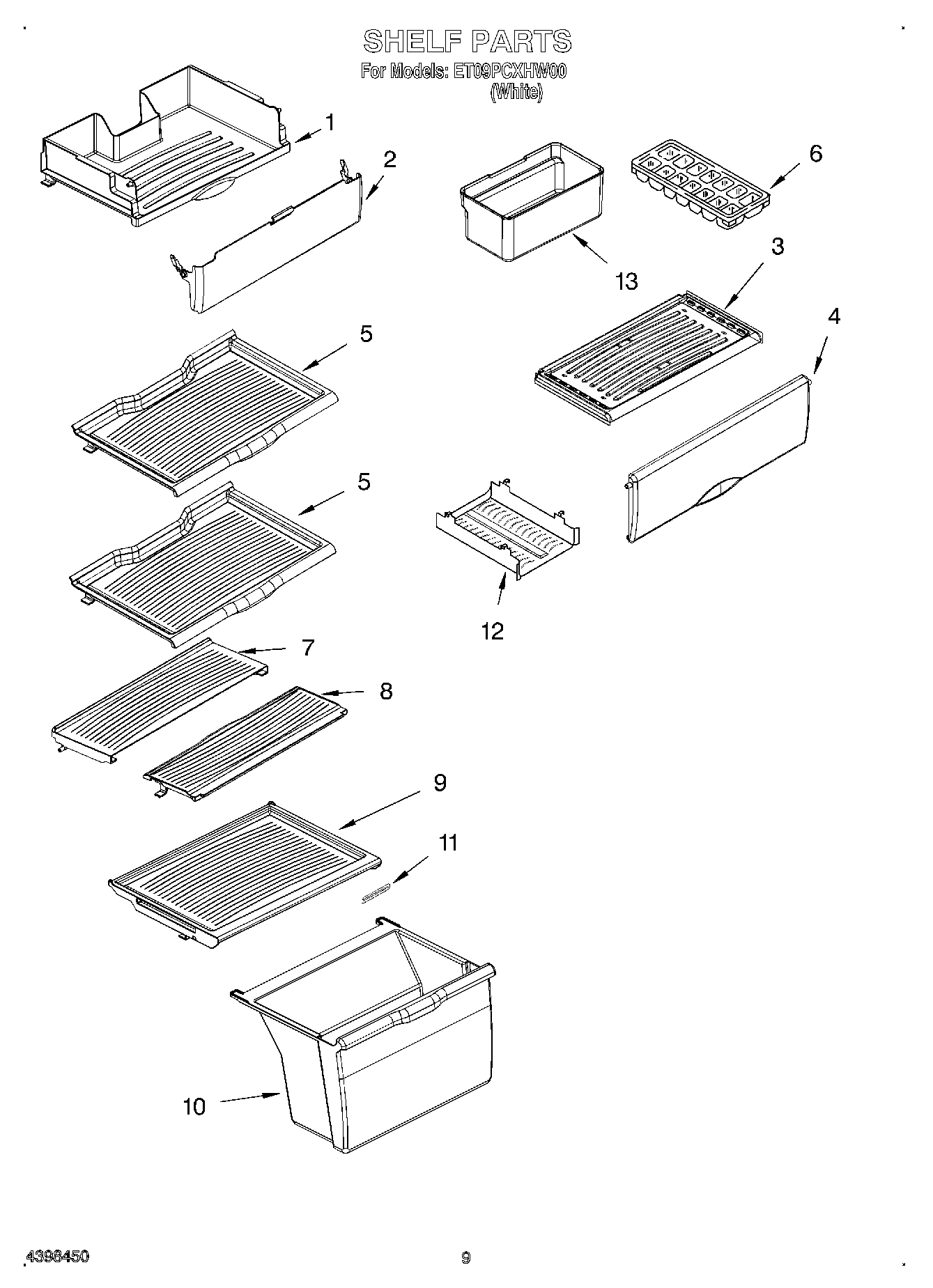 SHELF PARTS
For Models: ET09PCXHW00
(White)

1
2
6
13
3
4
5
5
12
7
8
9
11
10

4398450
9