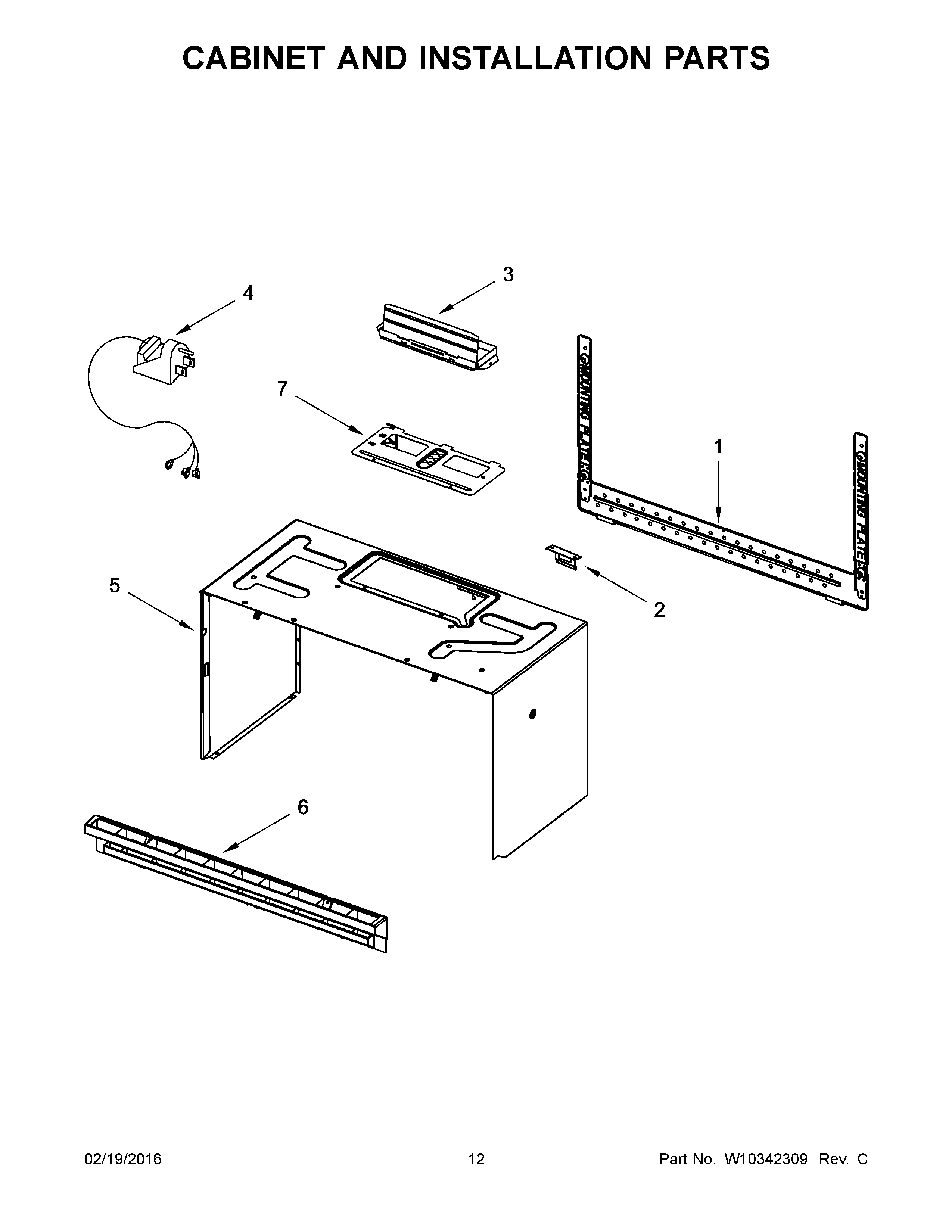 CABINET AND INSTALLATION PARTS

3

4

7

MOUNTING PLATE

1

MOUNTING PLATE

5

2

6

02/19/2016

12

Part No. W10342309 Rev. C