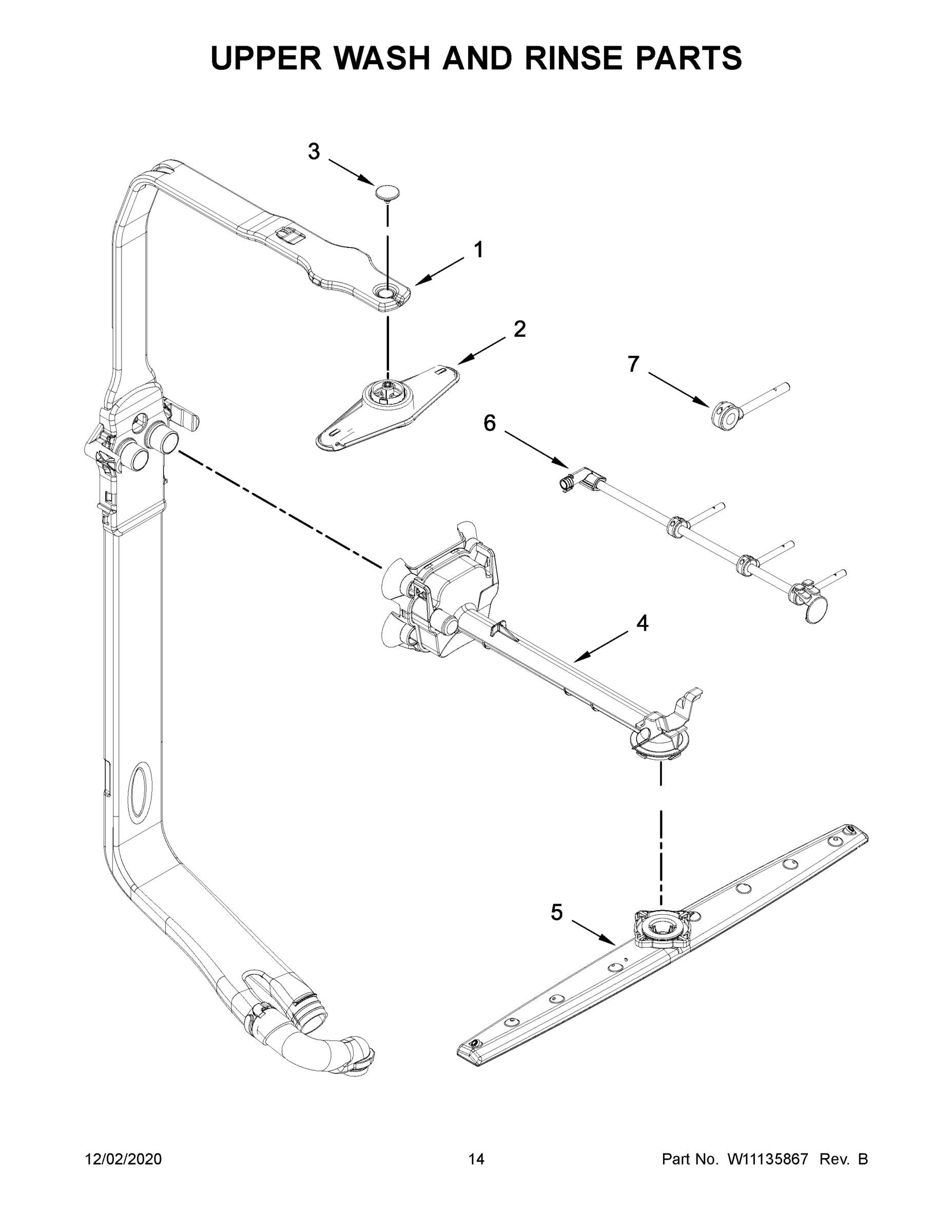 UPPER WASH AND RINSE PARTS

3

1

2

7

6

4

5

12/02/2020

14

Part No. W11135867 Rev. B