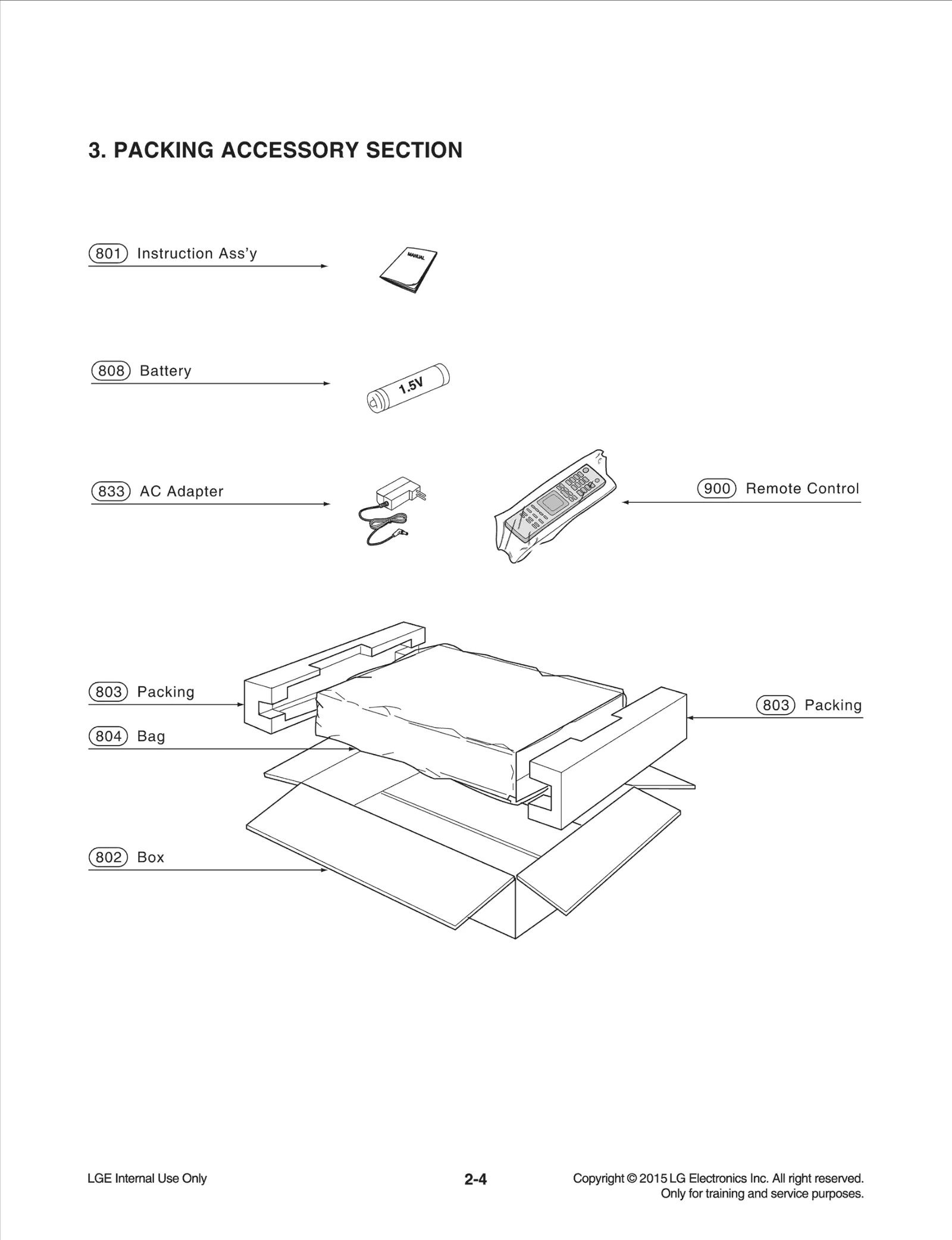 3. PACKING ACCESSORY SECTION

801 Instruction Ass'y

MANUAL

808 Battery

1.5V

833 AC Adapter

900 Remote Control

803 Packing

804 Bag

803 Packing

802 Box

LGE Internal Use Only

2-4

Copyright © 2015 LG Electronics Inc. All right reserved.
Only for training and service purposes.