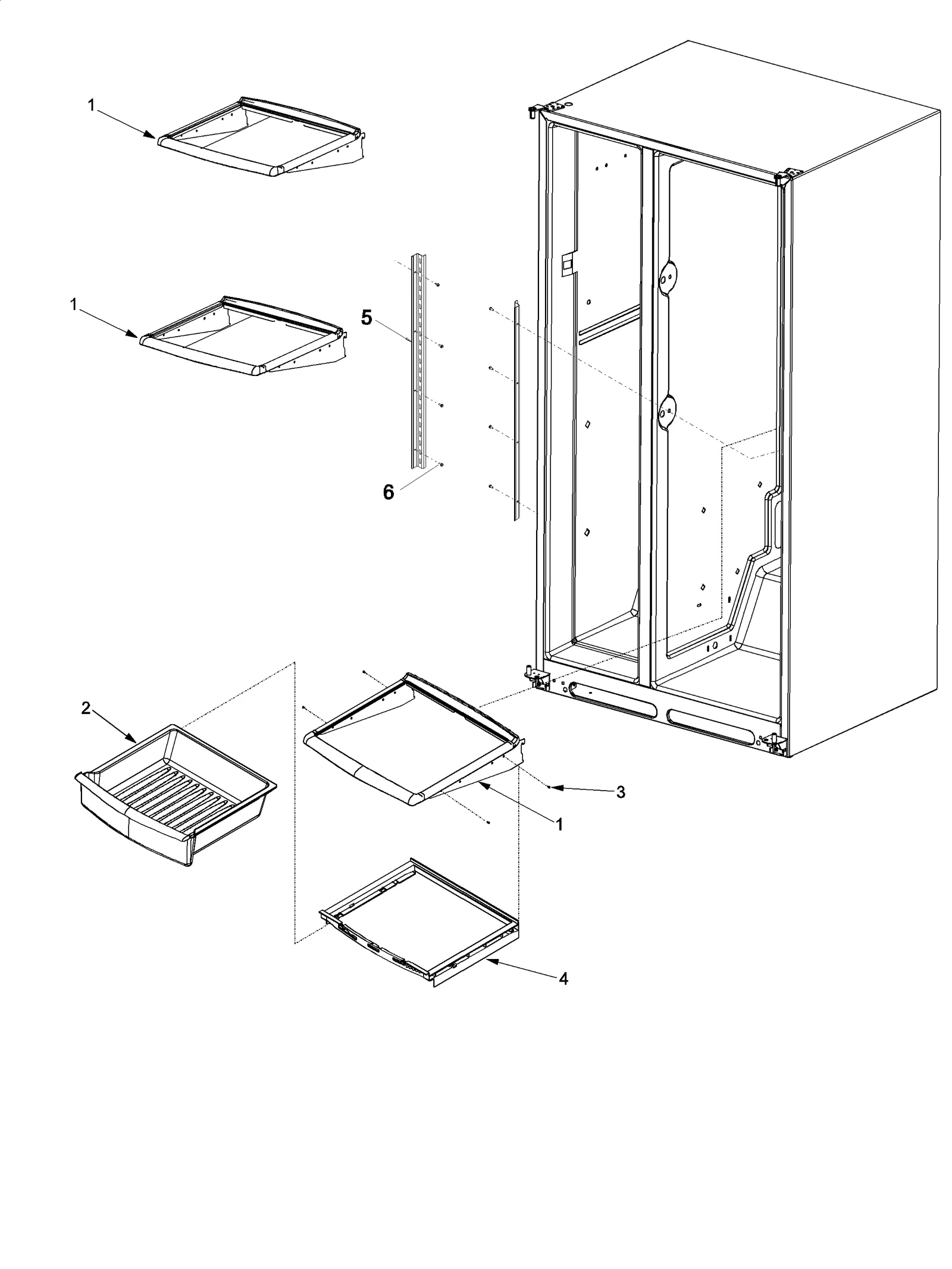 1

1

5

6

2

3

1

4