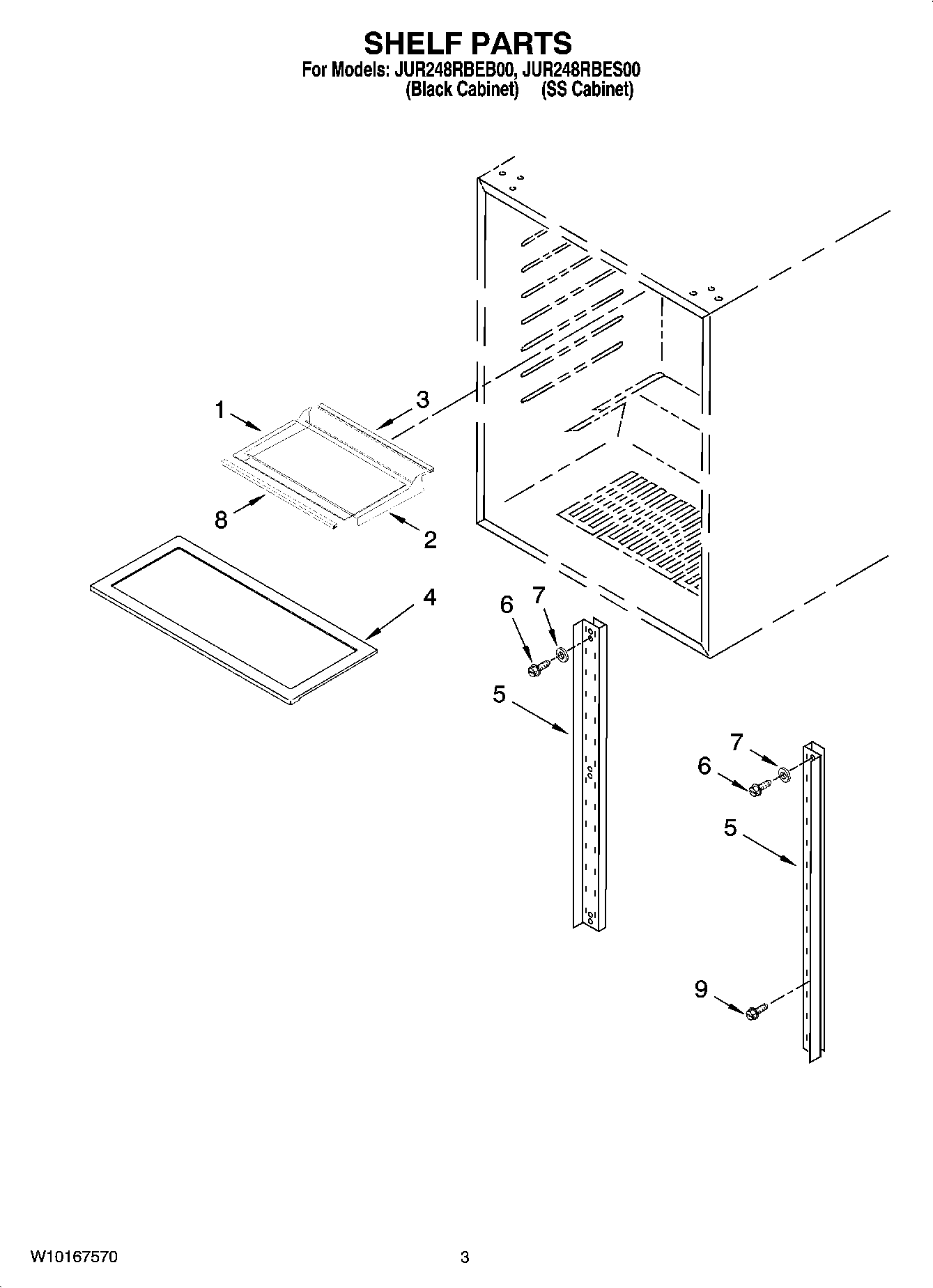 SHELF PARTS
For Models: JUR248RBEB00, JUR248RBES00
(Black Cabinet) (SS Cabinet)

1
3
8
2
4
6
7
5
7
6
5
9

W10167570

3