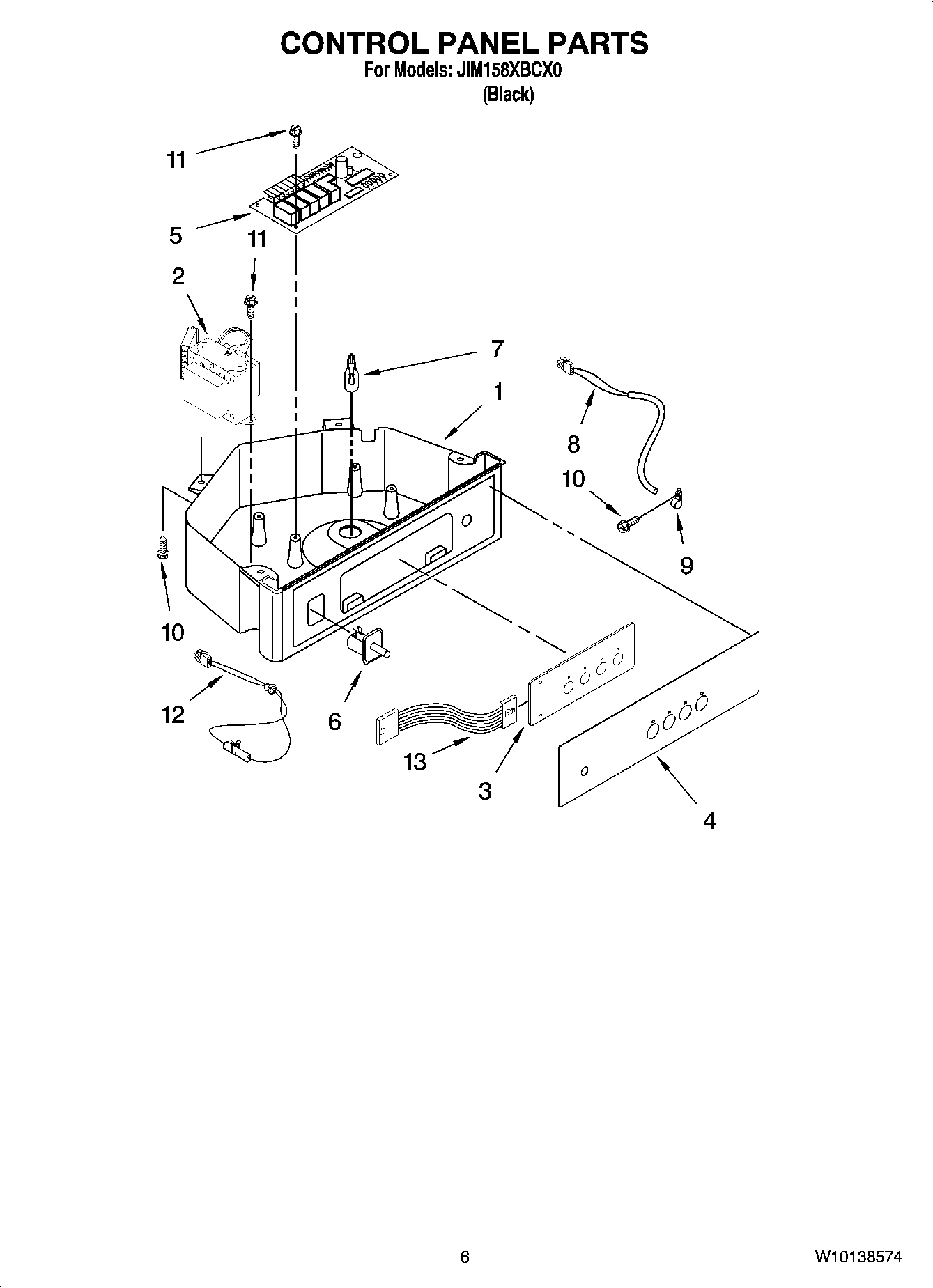 CONTROL PANEL PARTS
For Models: JIM158XBCX0
(Black)

11
5
11
2
7
1
8
10
9
10
12
6
13
3
4

6

W10138574