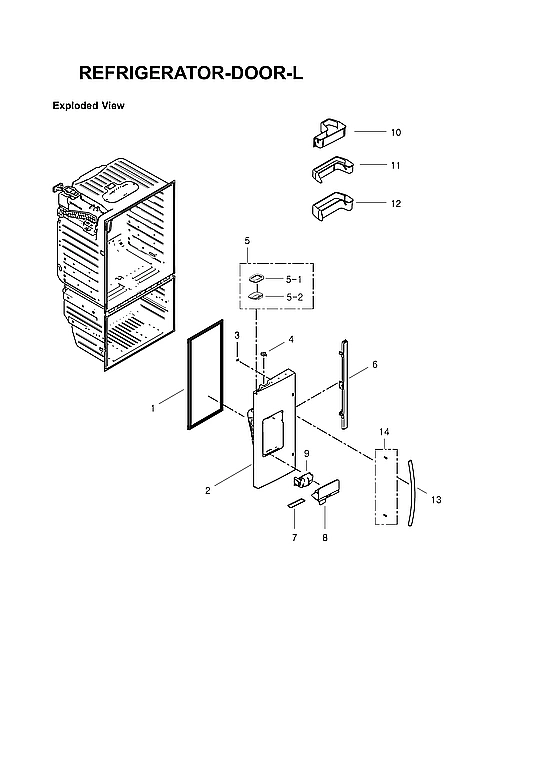 REFRIGERATOR-DOOR-L

Exploded View

10
11
12
5
5-1
5-2
3
4
6
1
14
9
2
13
7
8