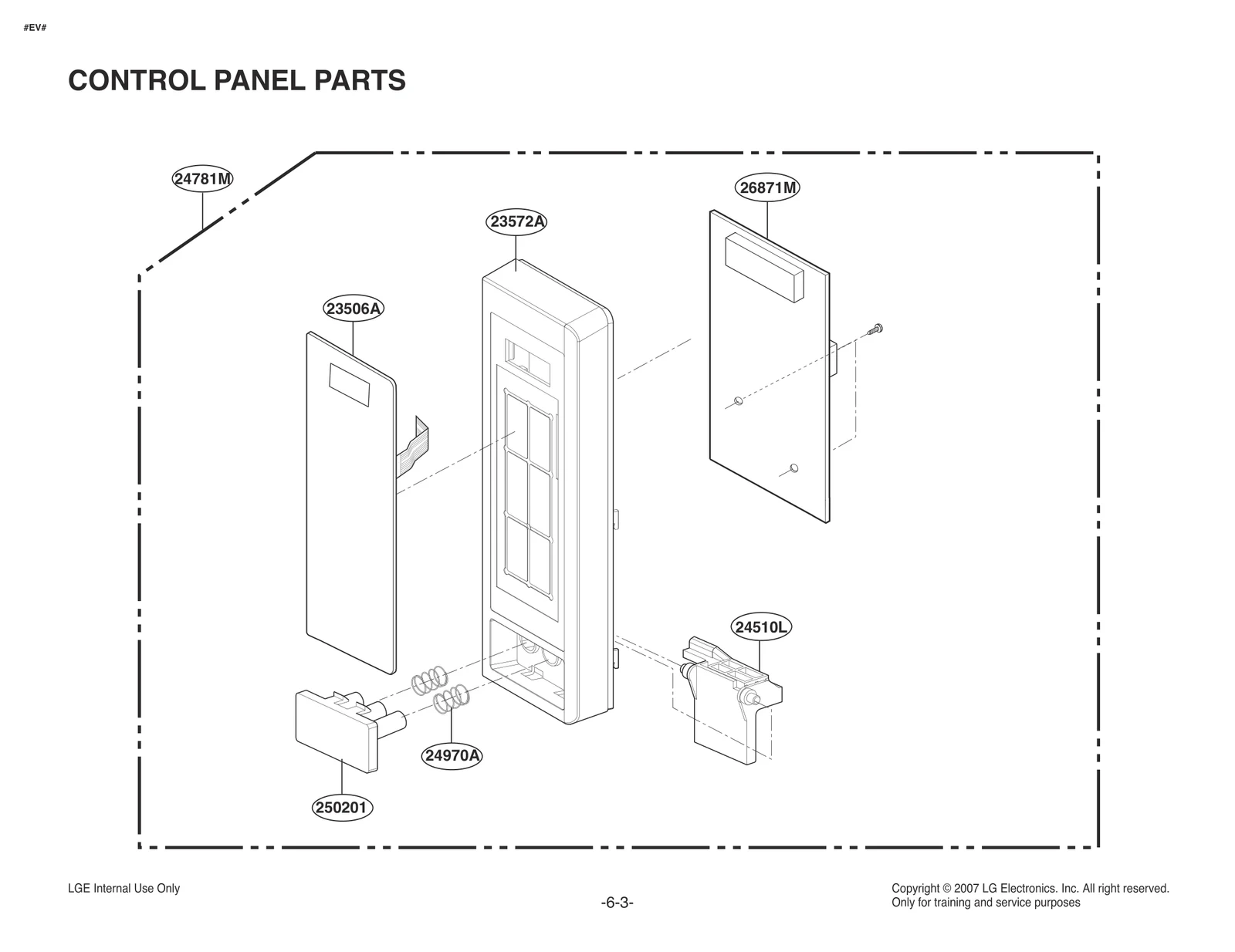 #EV#

CONTROL PANEL PARTS

24781M

26871M

23572A

23506A

24510L

24970A

250201

LGE Internal Use Only

-6-3-

Copyright © 2007 LG Electronics. Inc. All right reserved.
Only for training and service purposes