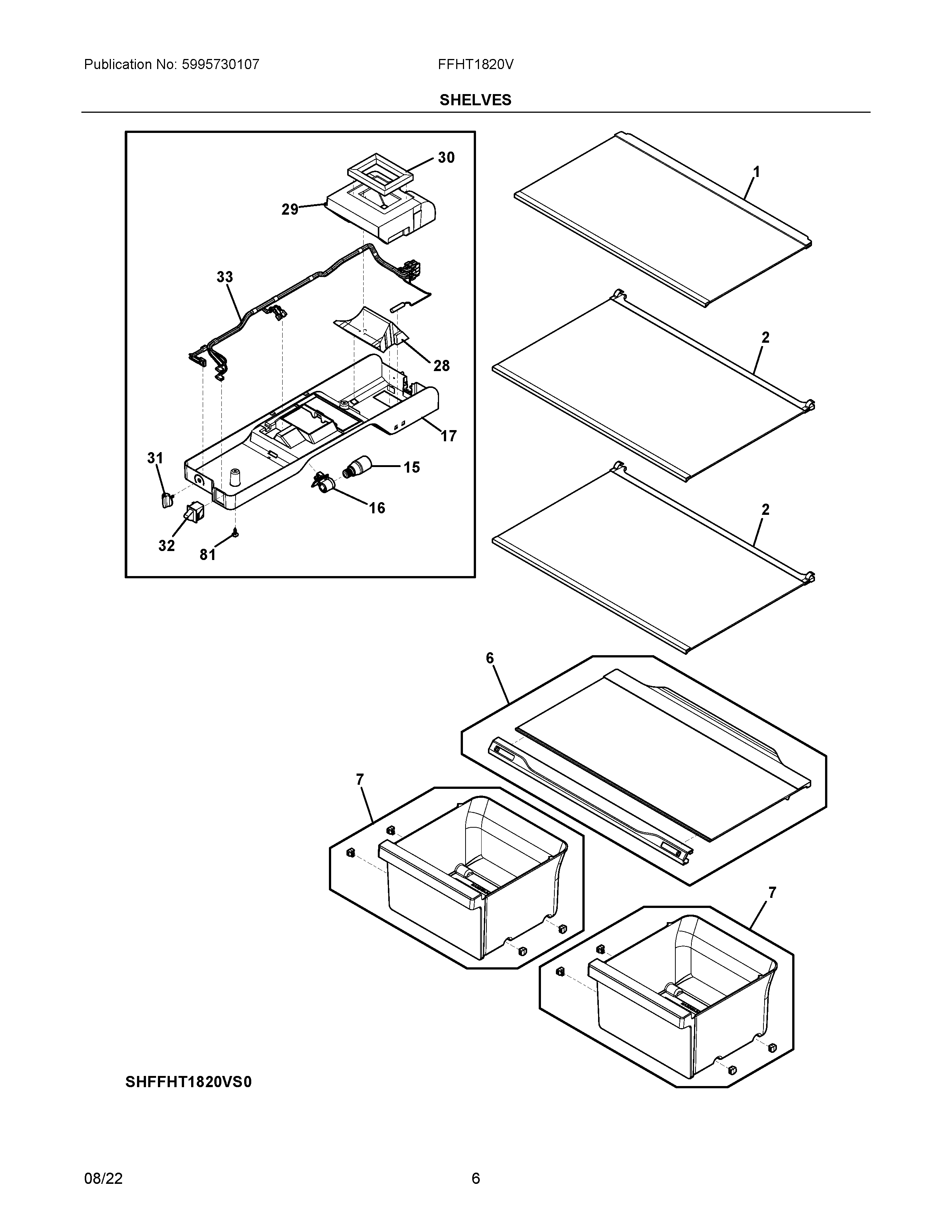 Publication No: 5995730107

FFHT1820V

SHELVES

30

29

33

28

17

31

15

16

32

81

1

2

2

6

7

7

SHFFHT1820VS0

08/22

6