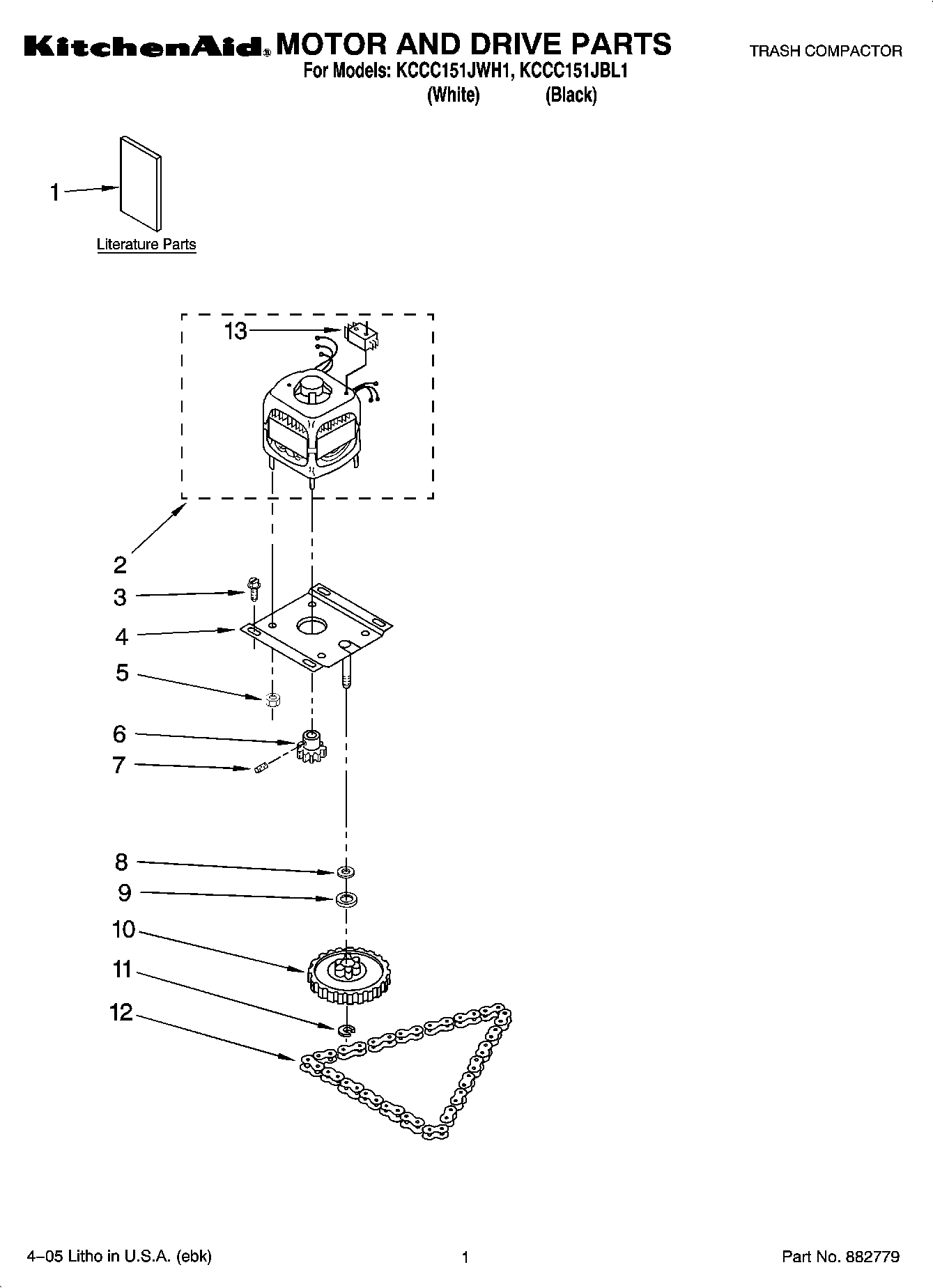 KitchenAid® MOTOR AND DRIVE PARTS

TRASH COMPACTOR

For Models: KCCC151JWH1, KCCC151JBL1
(White) (Black)

1

Literature Parts

13

2

3

4

5

6

7

8

9

10

11

12

4–05 Litho in U.S.A. (ebk)

1

Part No. 882779