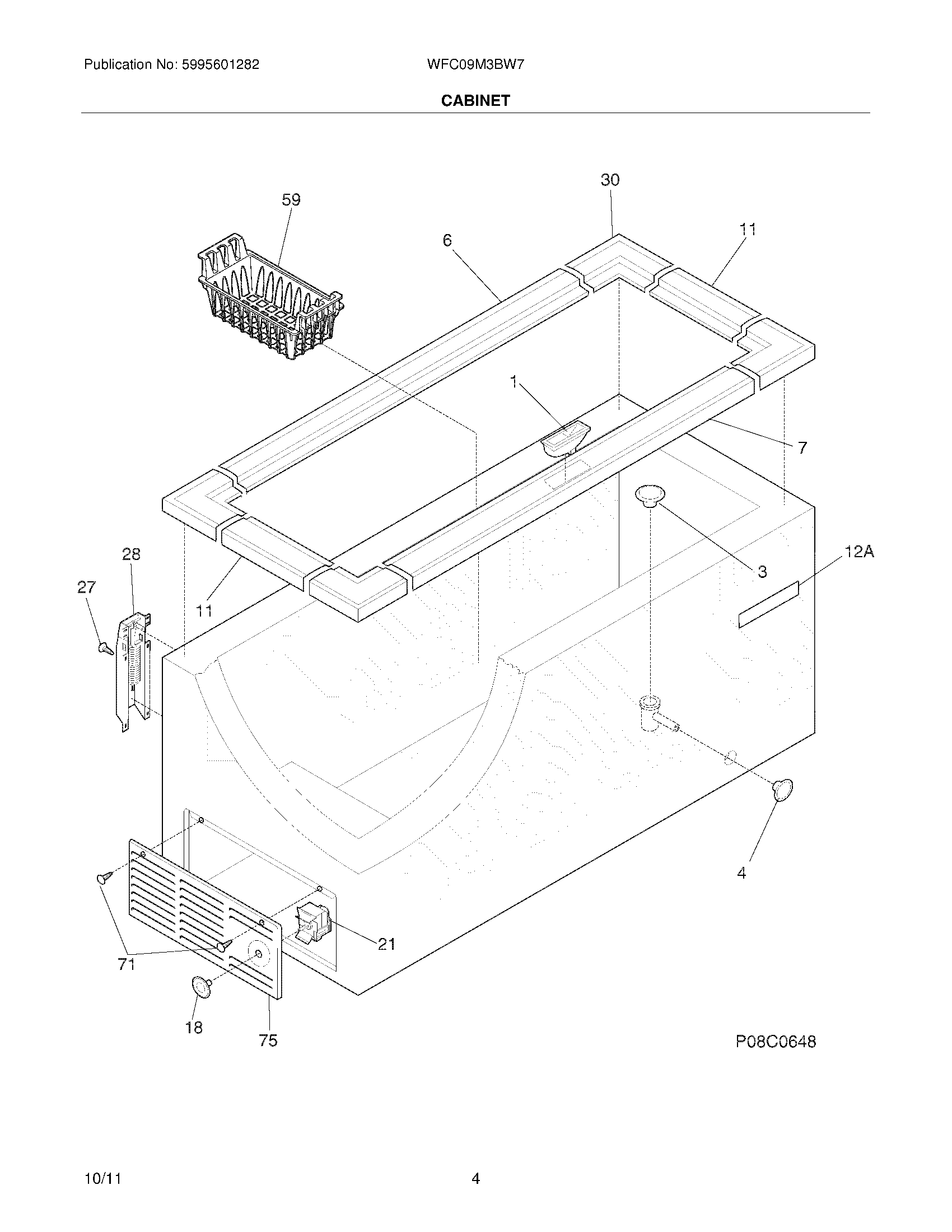 Publication No: 5995601282

WFC09M3BW7

CABINET

30

59

6

11

1

7

3

12A

28

27

11

4

21

71

18

75

P08C0648

10/11

4