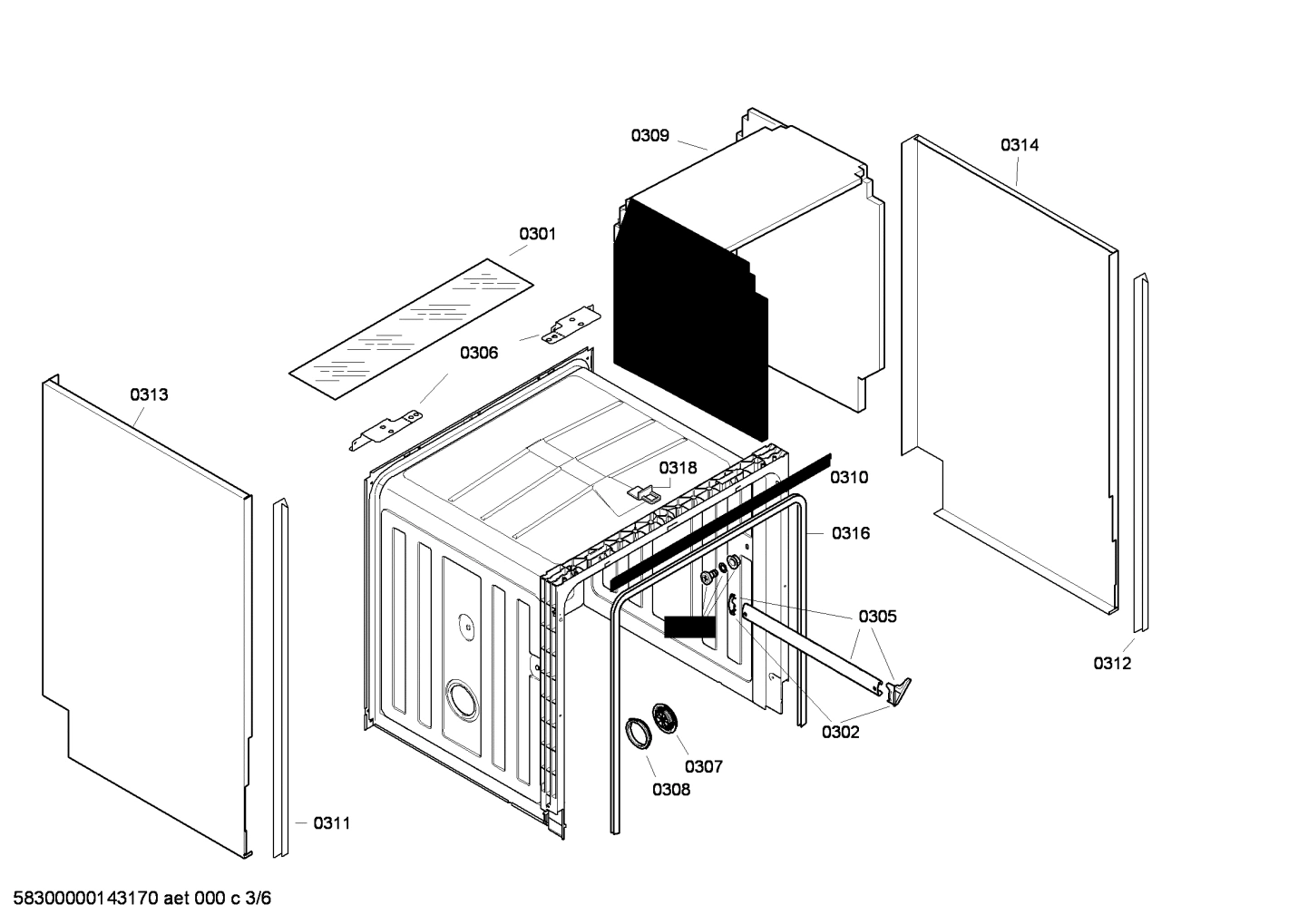 0309
0314
0301
0306
0313
0318
0310
0316
0305
0312
0302
0307
0308
0311

58300000143170 aet 000 c 3/6