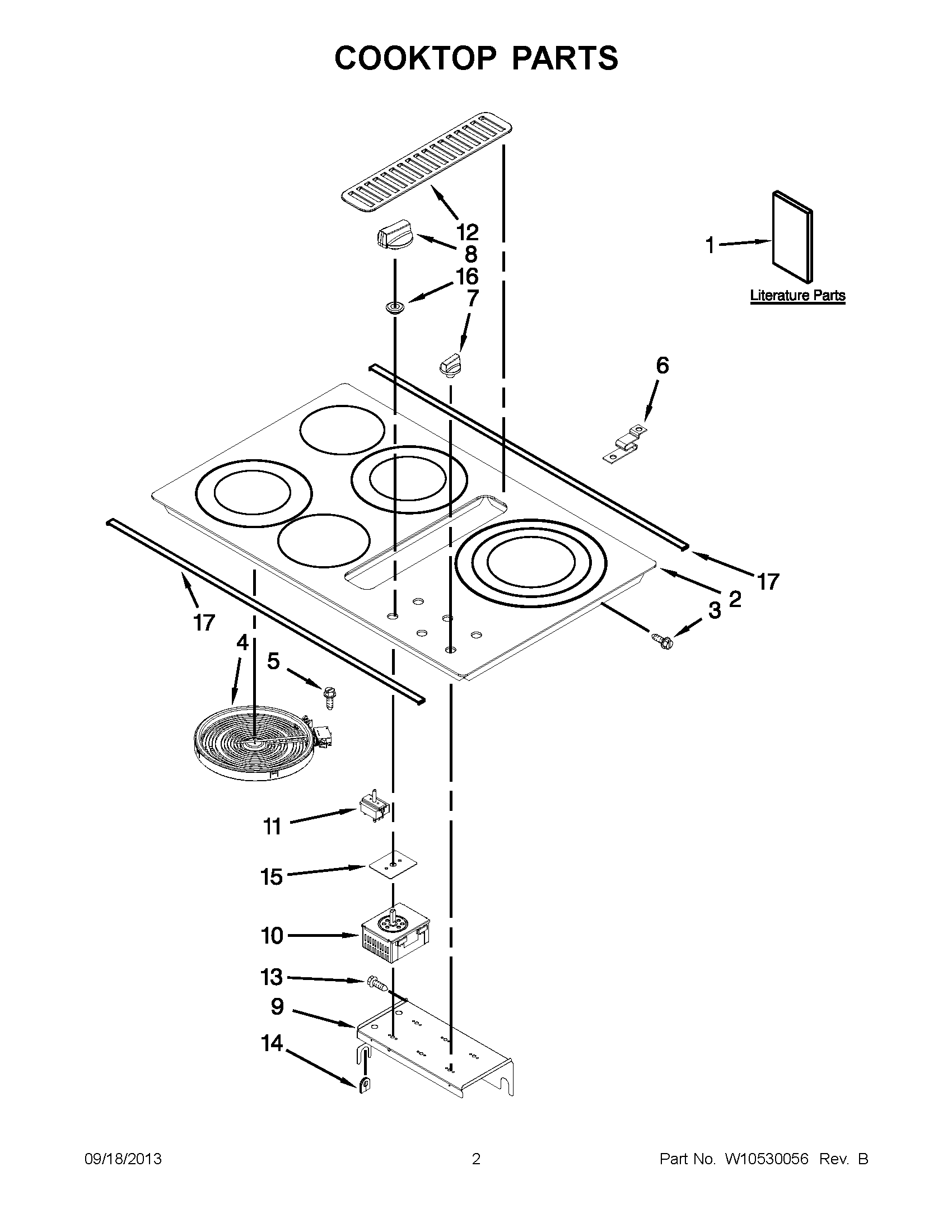 COOKTOP PARTS

12
8
16
7
1
Literature Parts
6
17
2
3
17
4
5
11
15
10
13
9
14

09/18/2013
2
Part No. W10530056 Rev. B