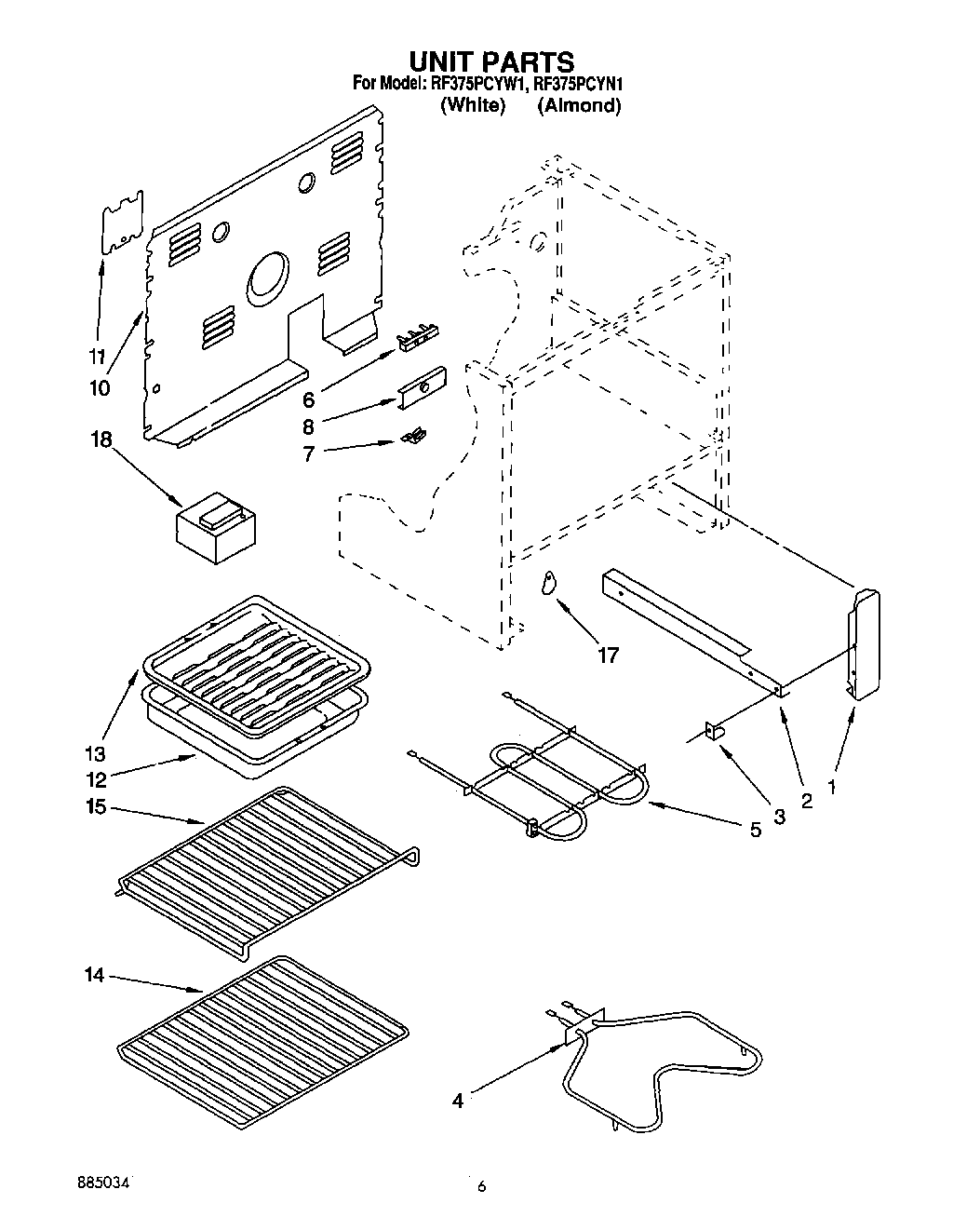 UNIT PARTS
For Model: RF375PCYW1, RF375PCYN1
(White) (Almond)

11
10
6
8
7
18
17
13
12
15
5
3
2
1
14
4

885034

6