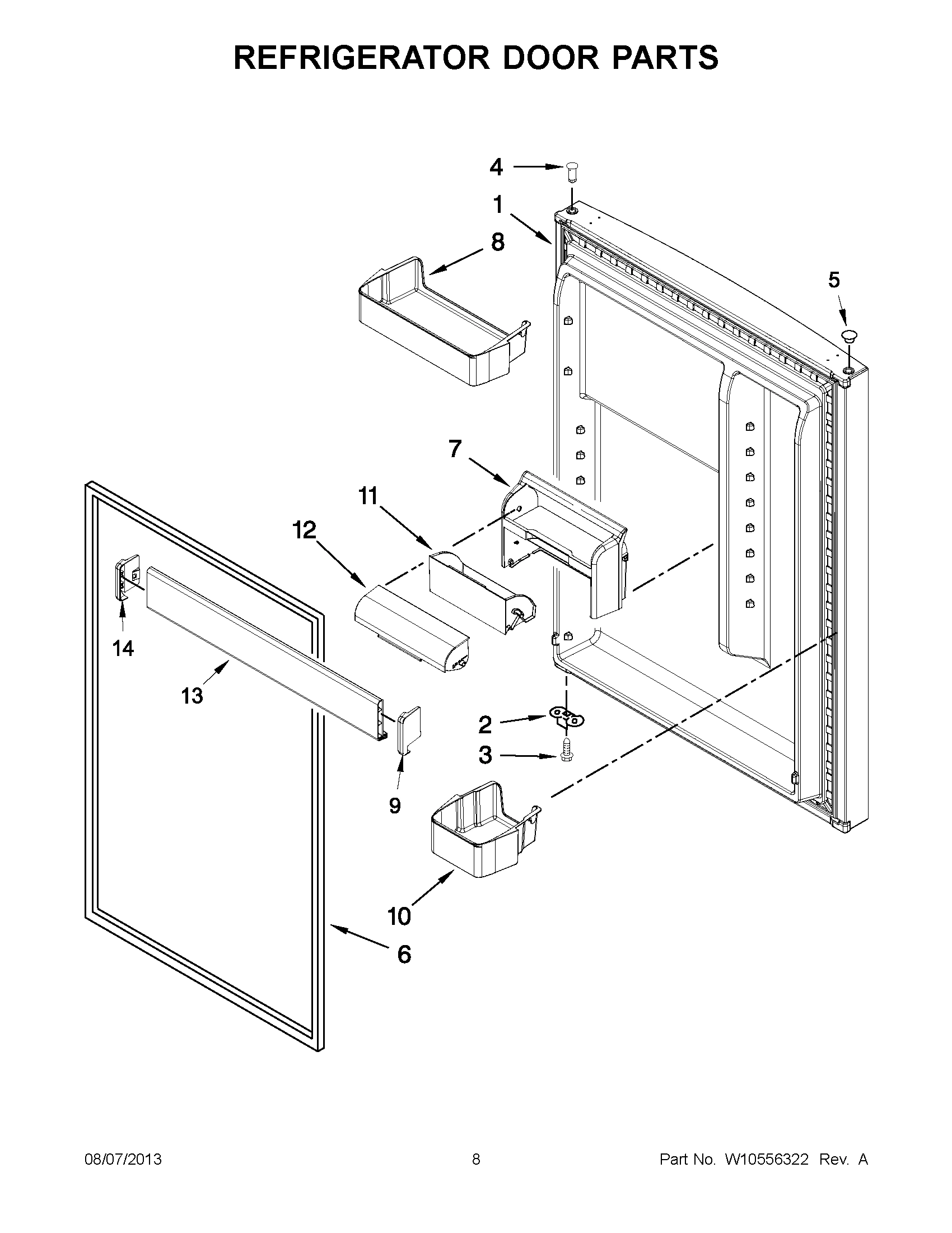 REFRIGERATOR DOOR PARTS

4
1
8
5
7
11
12
14
13
2
3
9
10
6

08/07/2013

8

Part No. W10556322 Rev. A