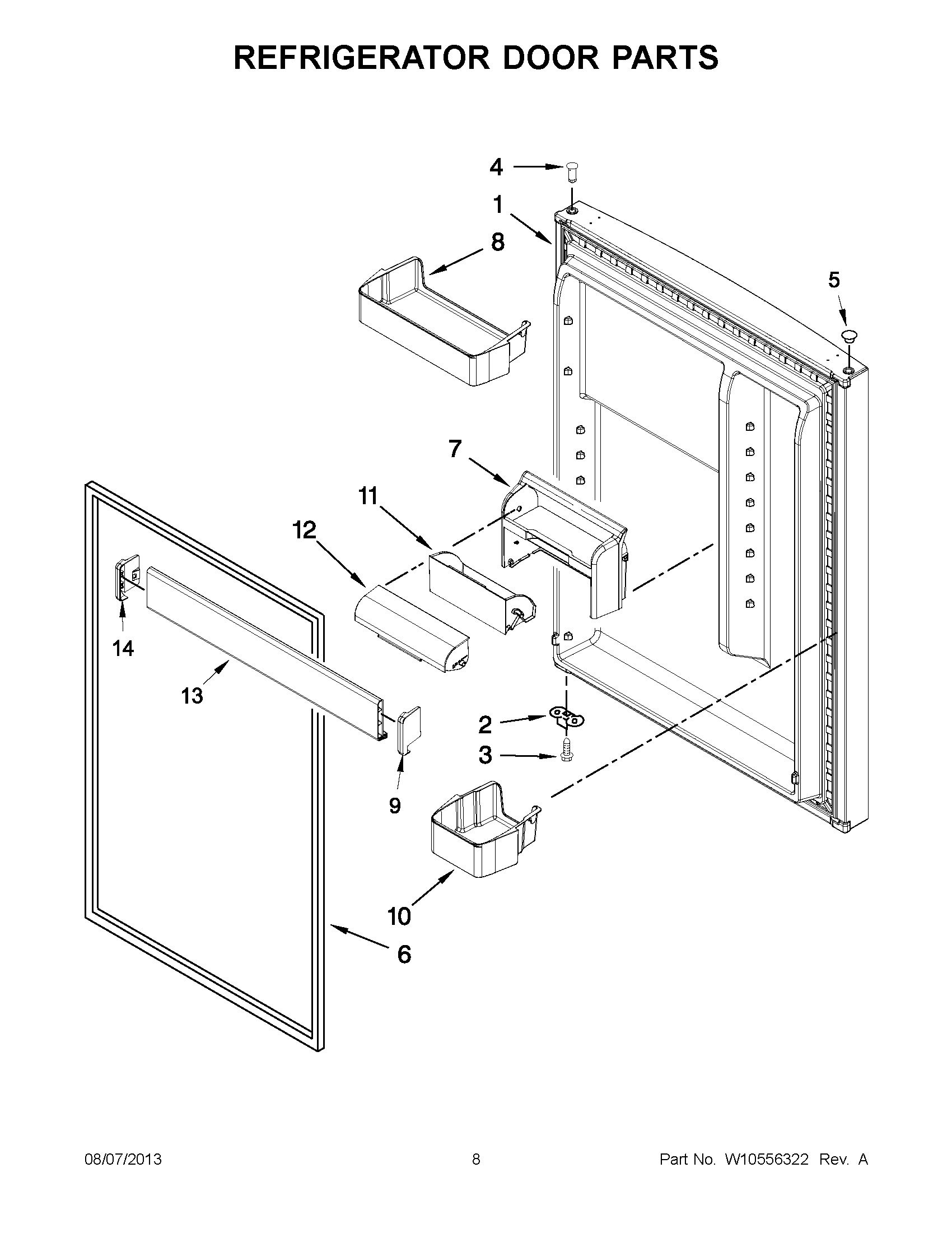 REFRIGERATOR DOOR PARTS

4
1
8
5
7
11
12
14
13
2
3
9
10
6

08/07/2013

8

Part No. W10556322 Rev. A