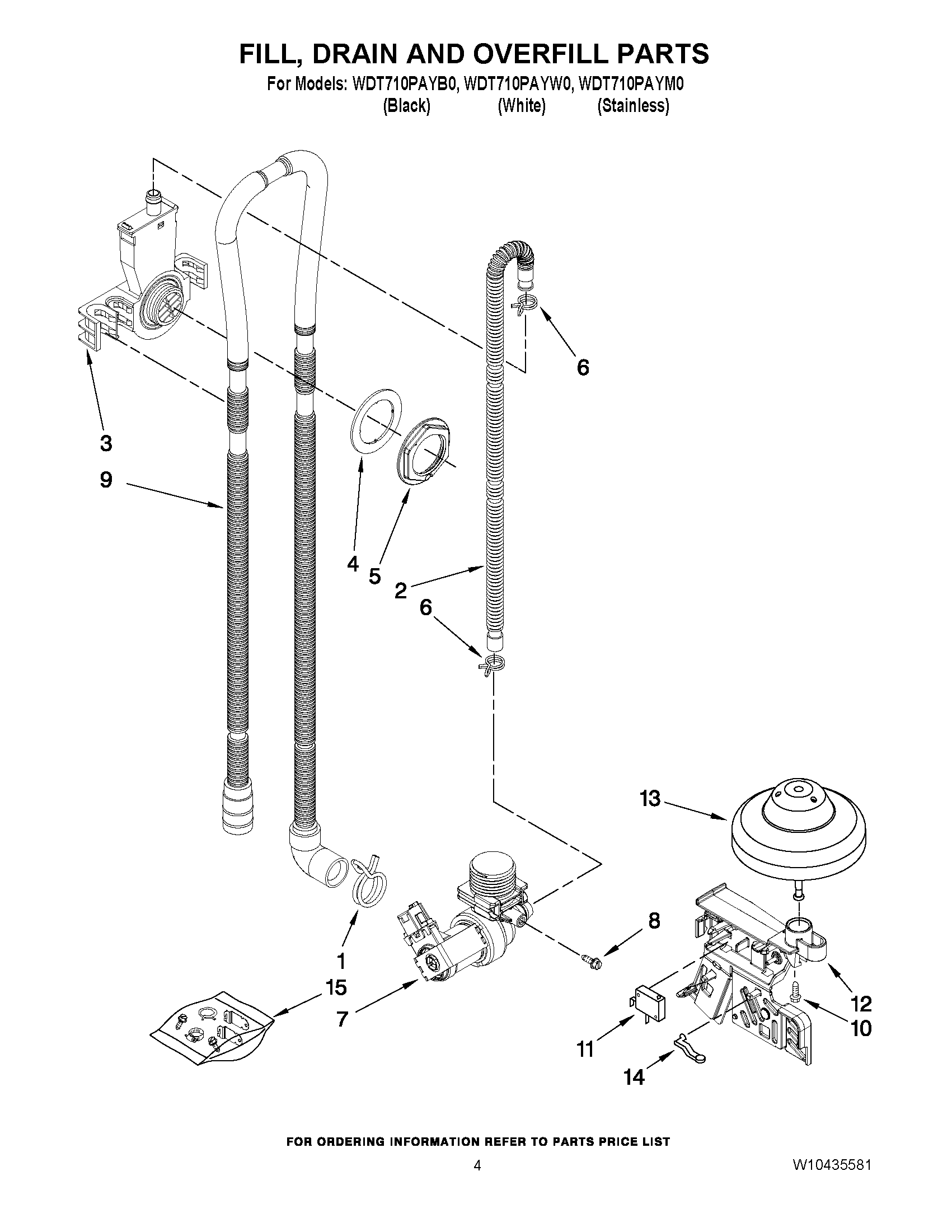 FILL, DRAIN AND OVERFILL PARTS

For Models: WDT710PAYB0, WDT710PAYW0, WDT710PAYM0
(Black) (White) (Stainless)

6
3
9
4
5
2
6
13
8
1
15
7
12
10
11
14

FOR ORDERING INFORMATION REFER TO PARTS PRICE LIST

4

W10435581