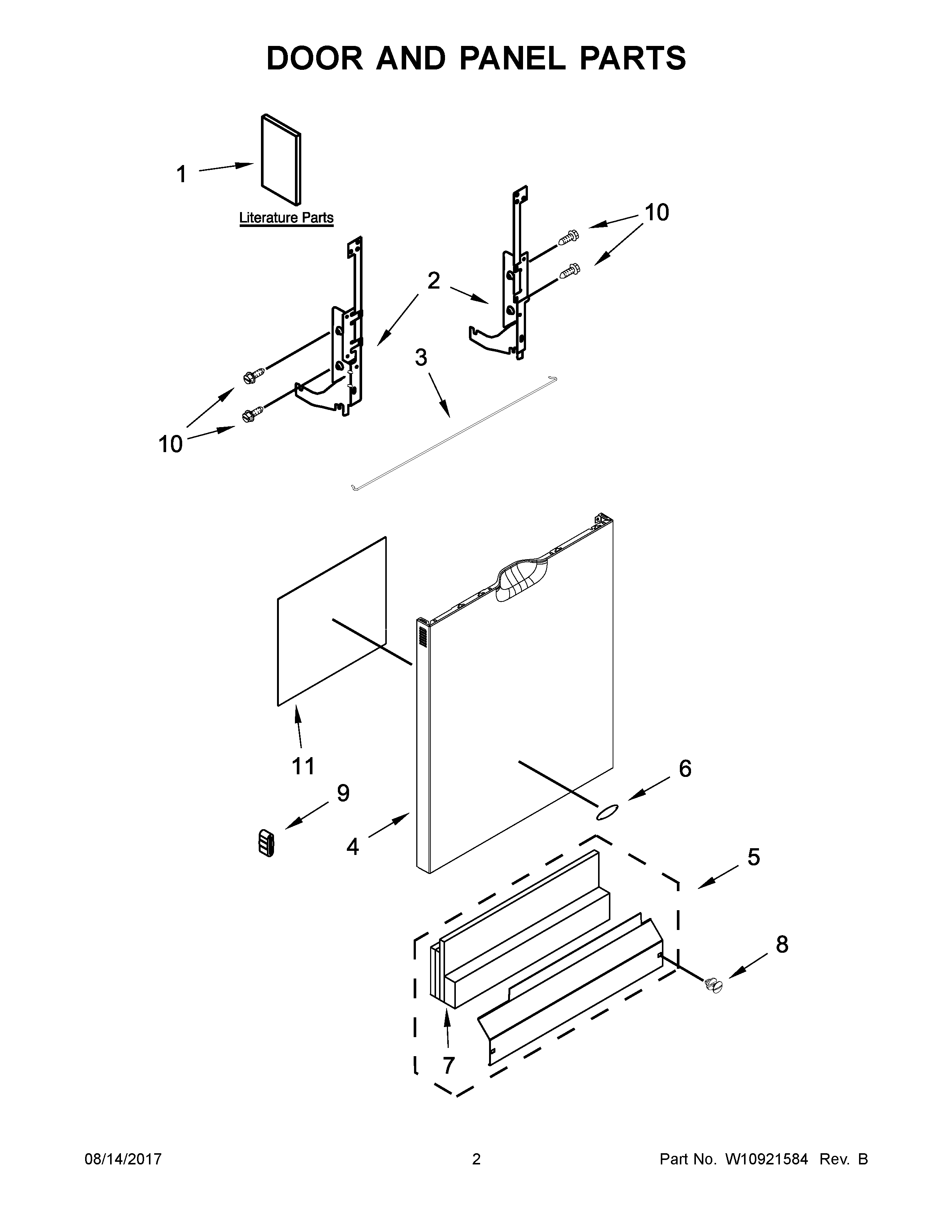 DOOR AND PANEL PARTS

1

Literature Parts

10

2

3

10

11

6

9

4

5

8

7

08/14/2017

2

Part No. W10921584 Rev. B