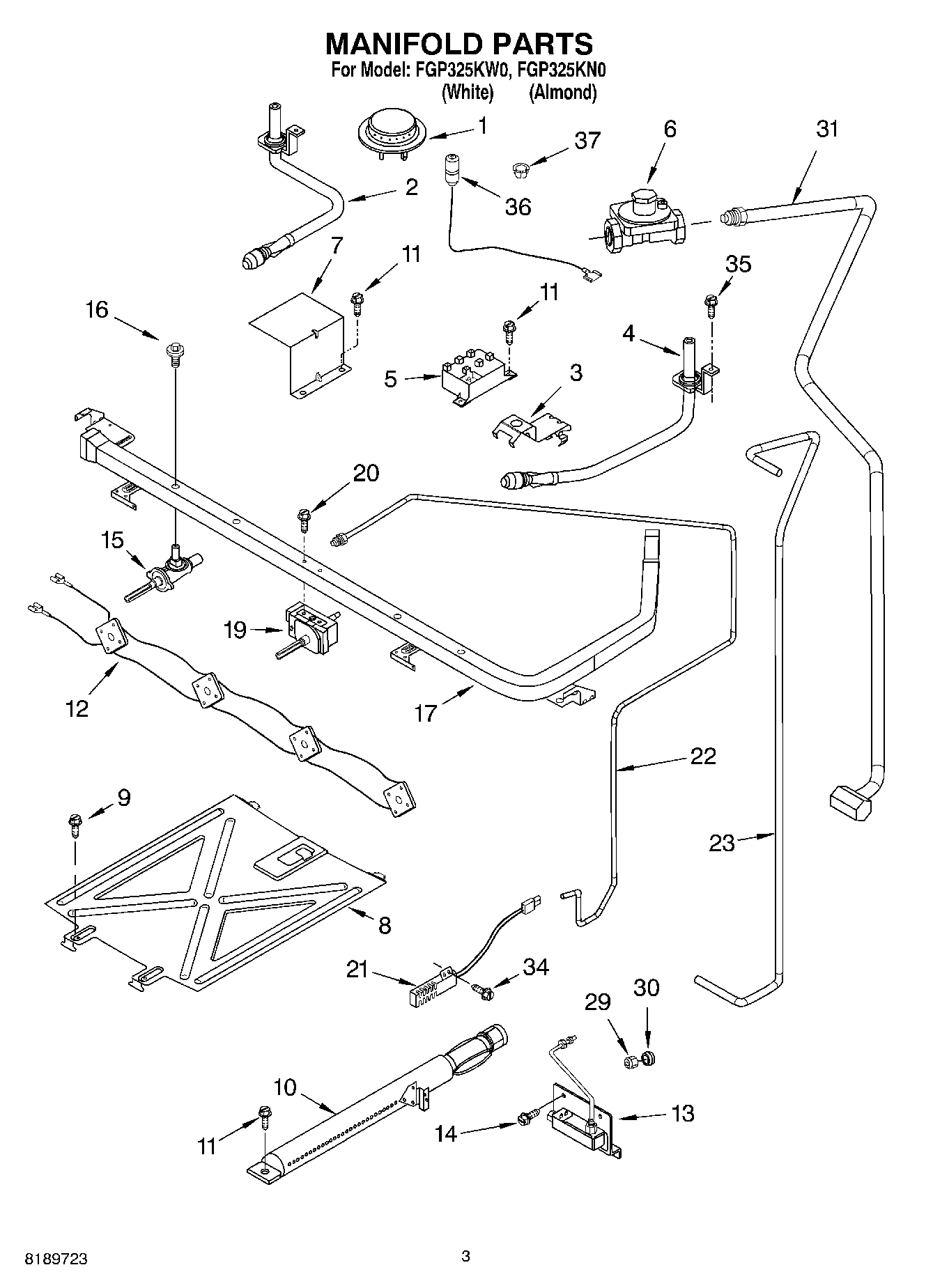 MANIFOLD PARTS
For Model: FGP325KW0, FGP325KN0
(White) (Almond)

1
37
6
31
2
36
7
11
35
16
11
4
5
3
20
15
19
12
17
22
9
23
8
21
34
29
30
10
13
11
14

8189723
3