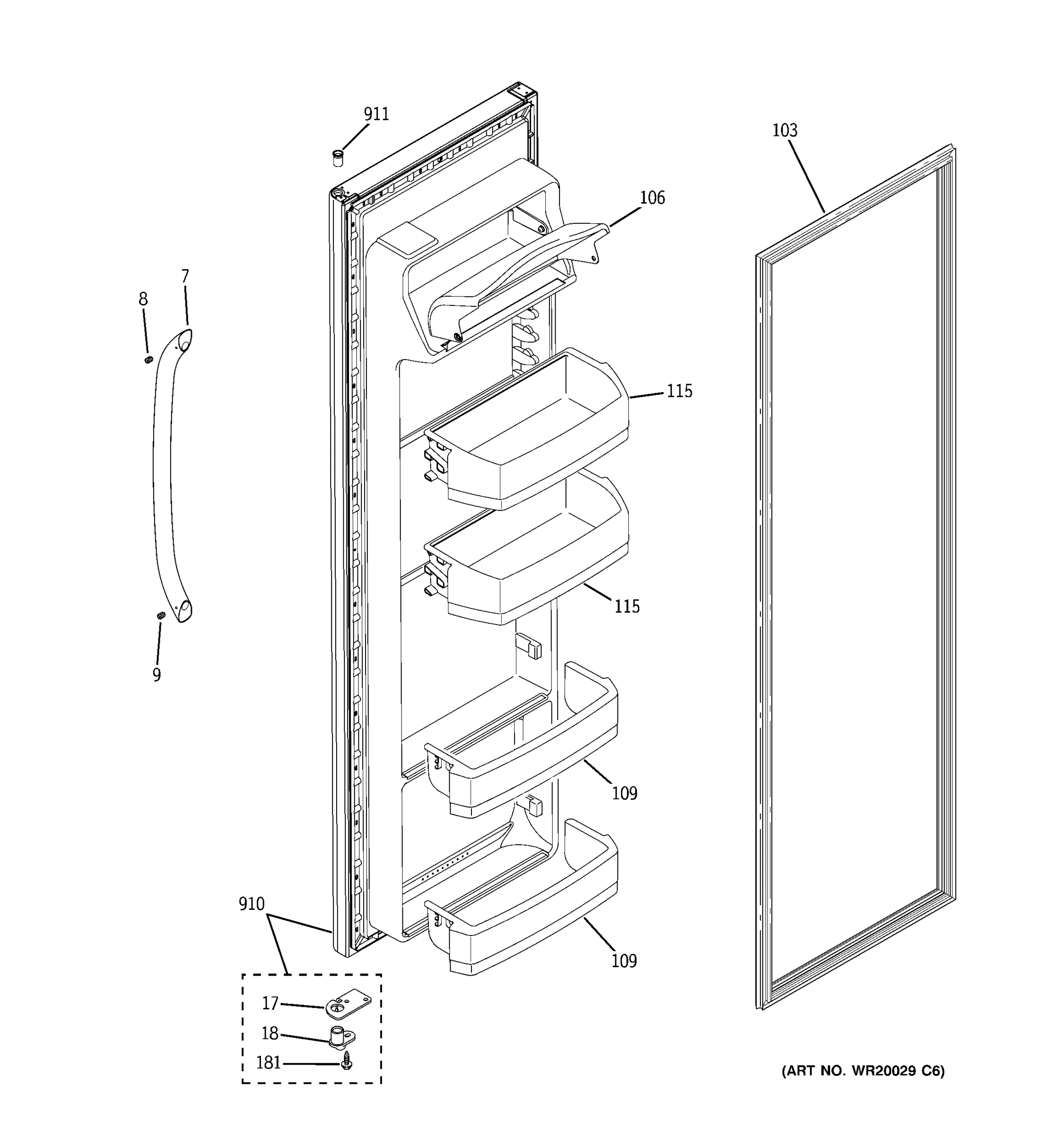 911

103

106

7

8

115

115

9

109

910

109

17

18

181

(ART NO. WR20029 C6)