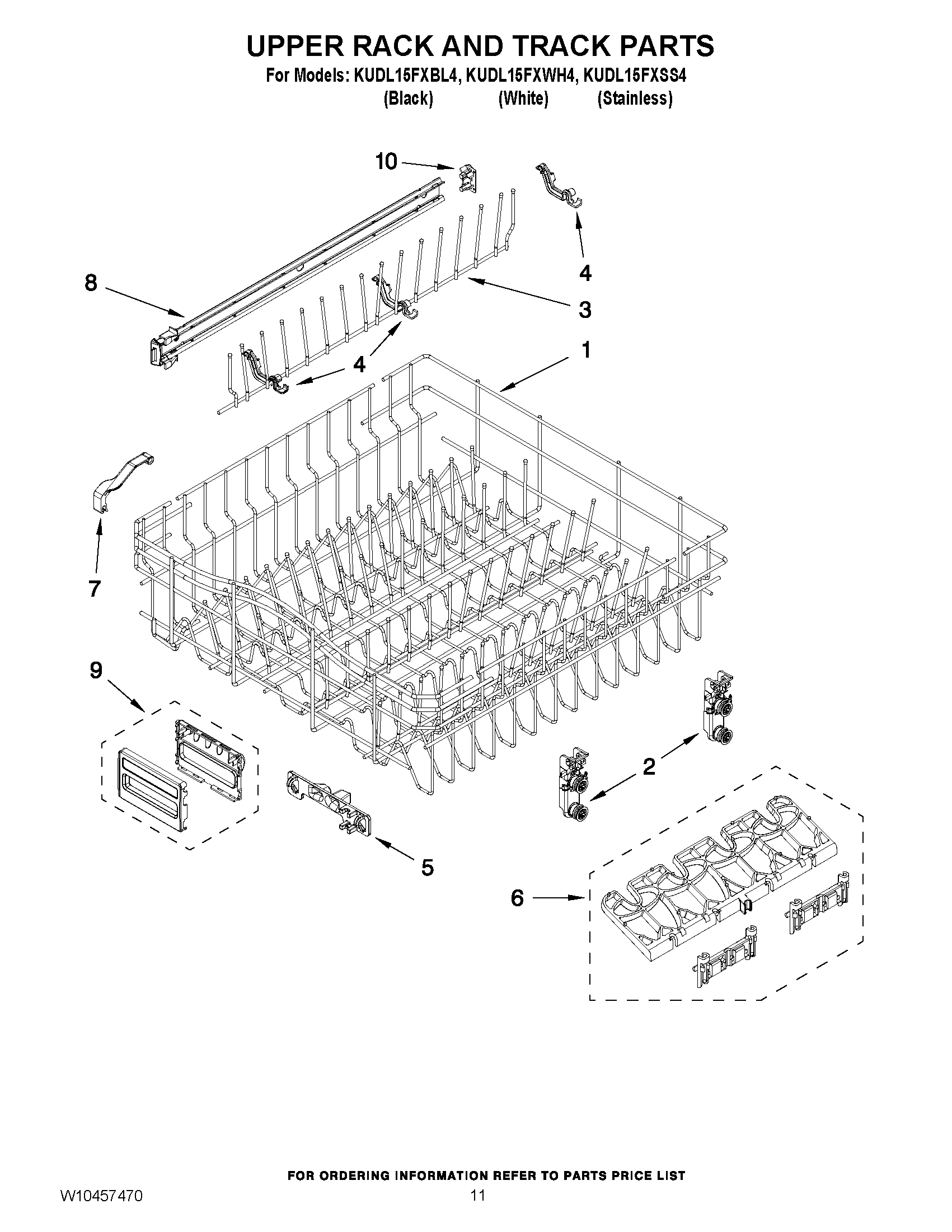 UPPER RACK AND TRACK PARTS

For Models: KUDL15FXBL4, KUDL15FXWH4, KUDL15FXSS4
(Black) (White) (Stainless)

10

4

8

3

4

1

7

9

2

5

6

FOR ORDERING INFORMATION REFER TO PARTS PRICE LIST

W10457470

11