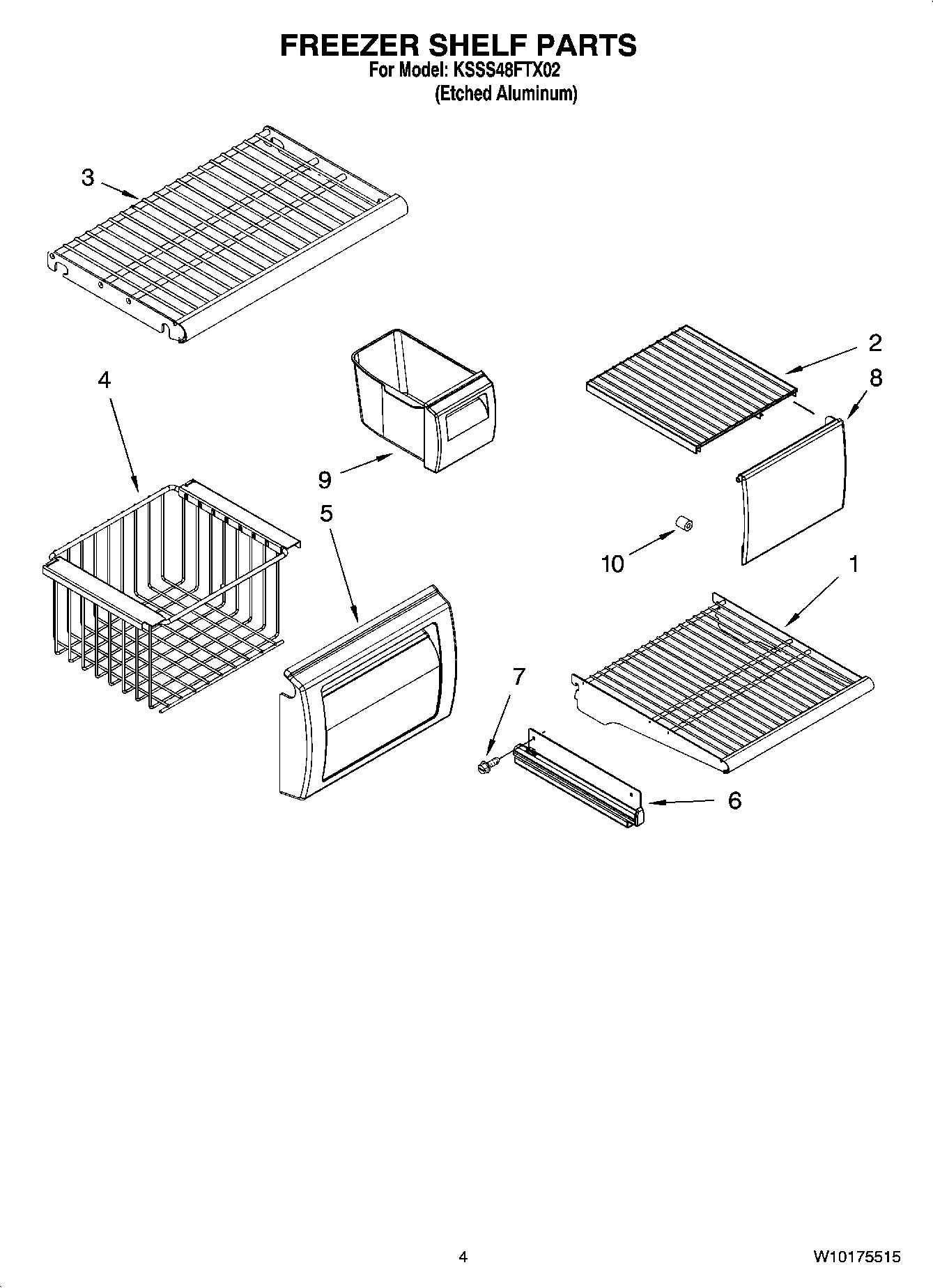 FREEZER SHELF PARTS
For Model: KSSS48FTX02
(Etched Aluminum)

3

2

4

8

9

5

10

1

7

6

4

W10175515