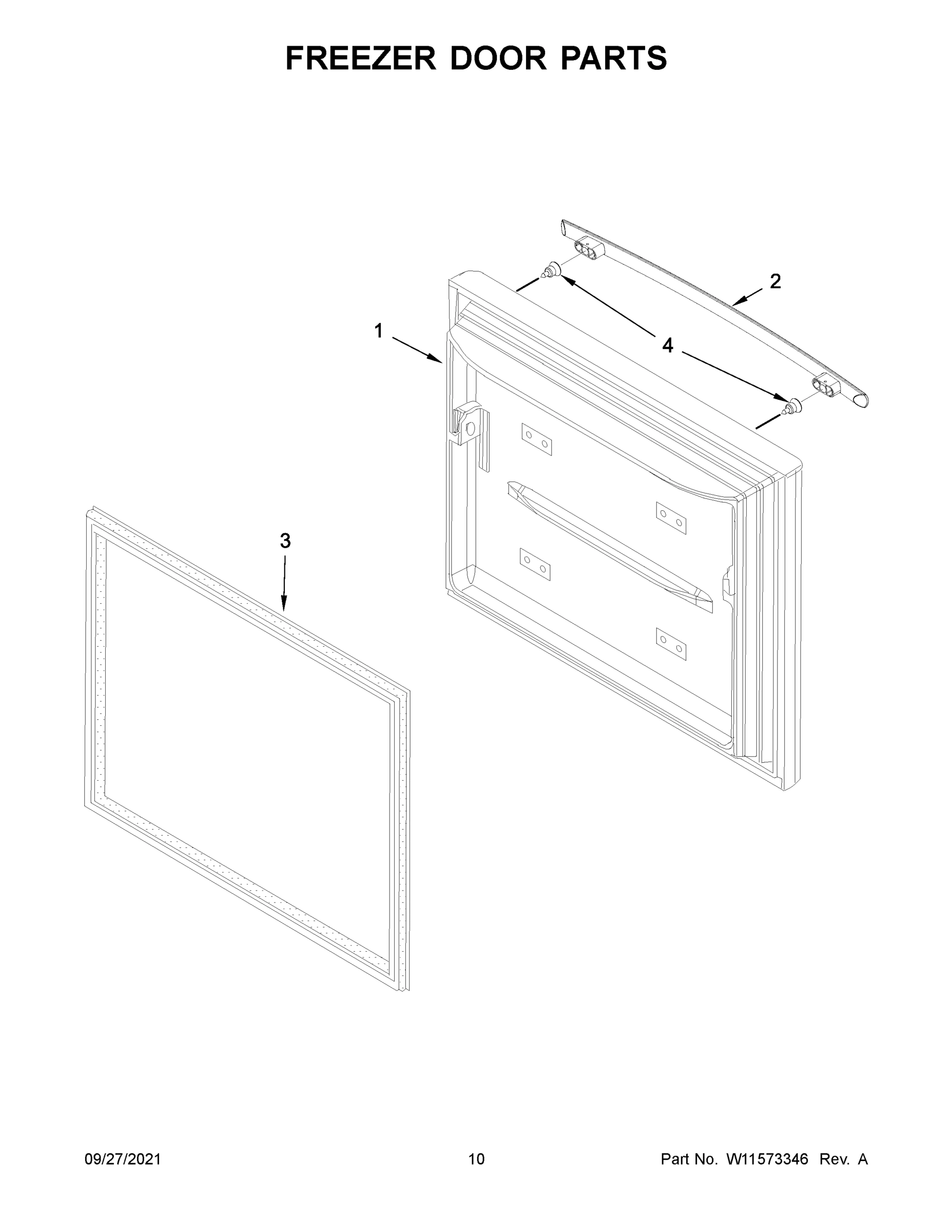 FREEZER DOOR PARTS

2

1

4

3

09/27/2021

10

Part No. W11573346 Rev. A