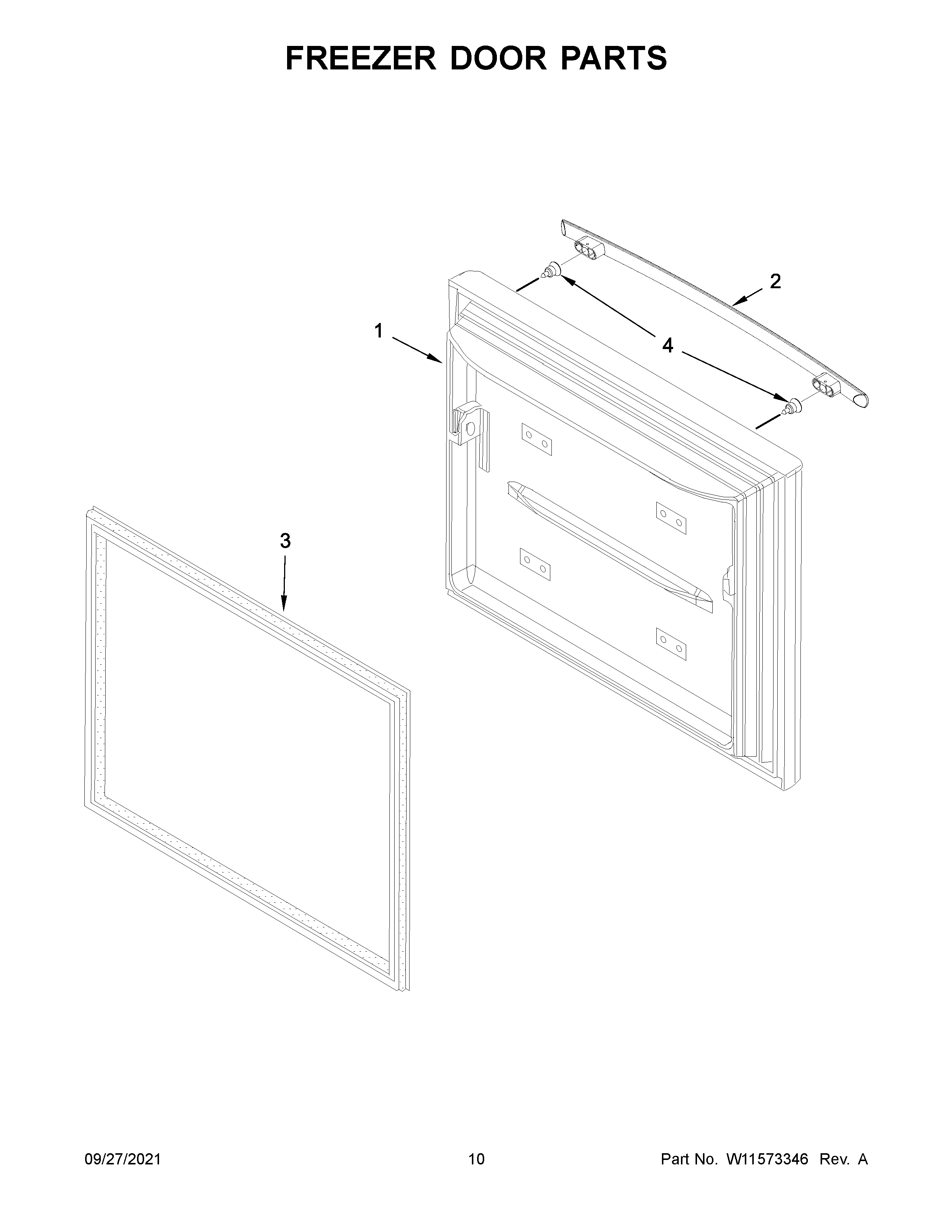 FREEZER DOOR PARTS

2

1

4

3

09/27/2021

10

Part No. W11573346 Rev. A