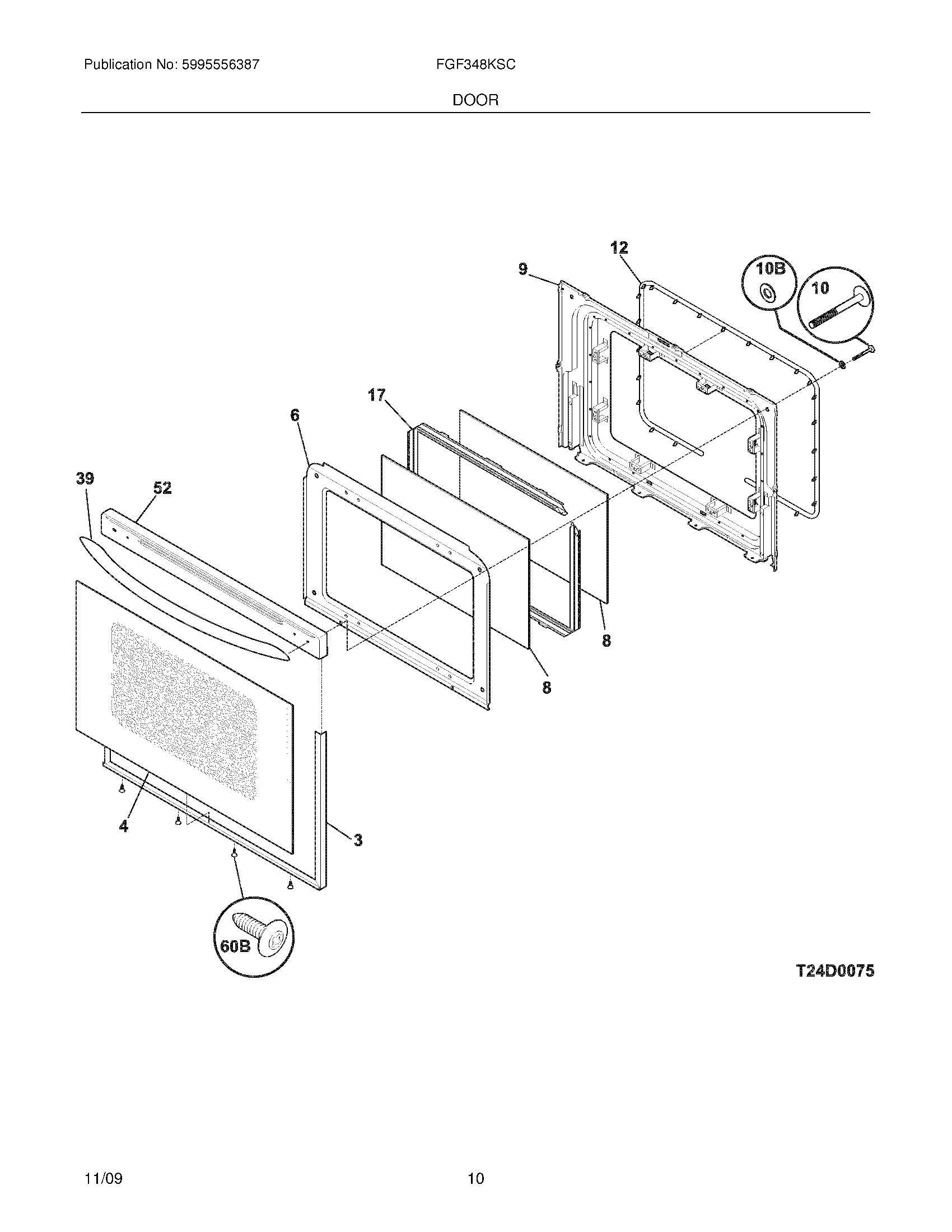 Publication No: 5995556387

FGF348KSC

DOOR

12

9

10B

10

17

6

39

52

8

8

4

3

60B

T24D0075

11/09

10