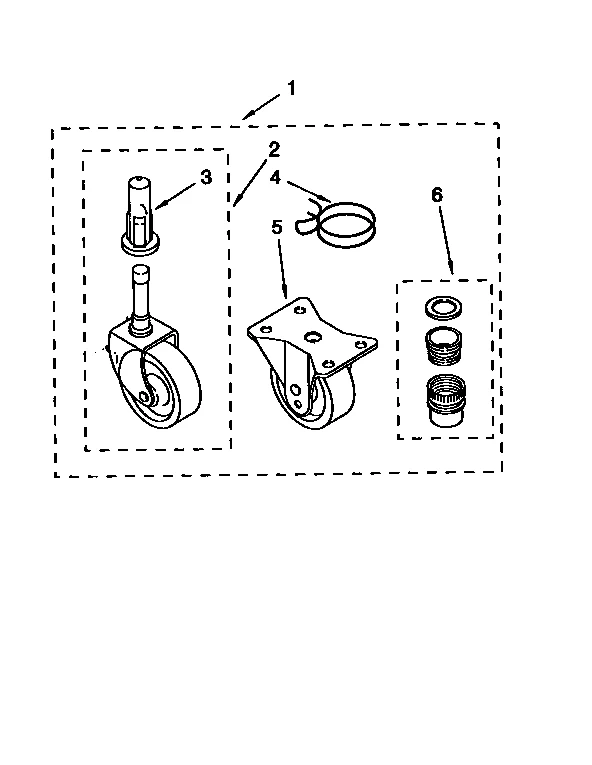 1
2
3
4
5
6