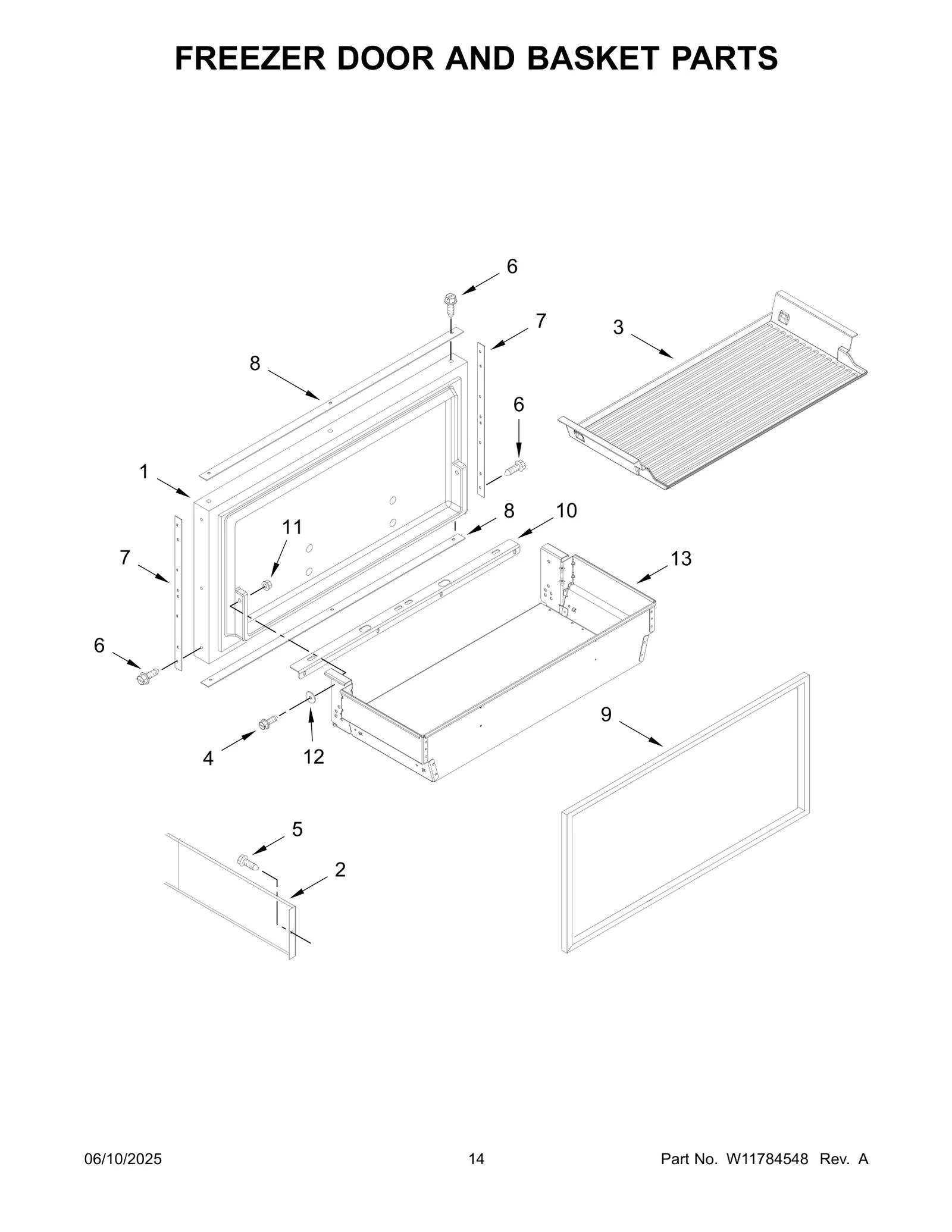 FREEZER DOOR AND BASKET PARTS

6
7
3
8
6
1
8
10
11
7
13
6
9
4
12
5
2

06/10/2025
14
Part No. W11784548 Rev. A