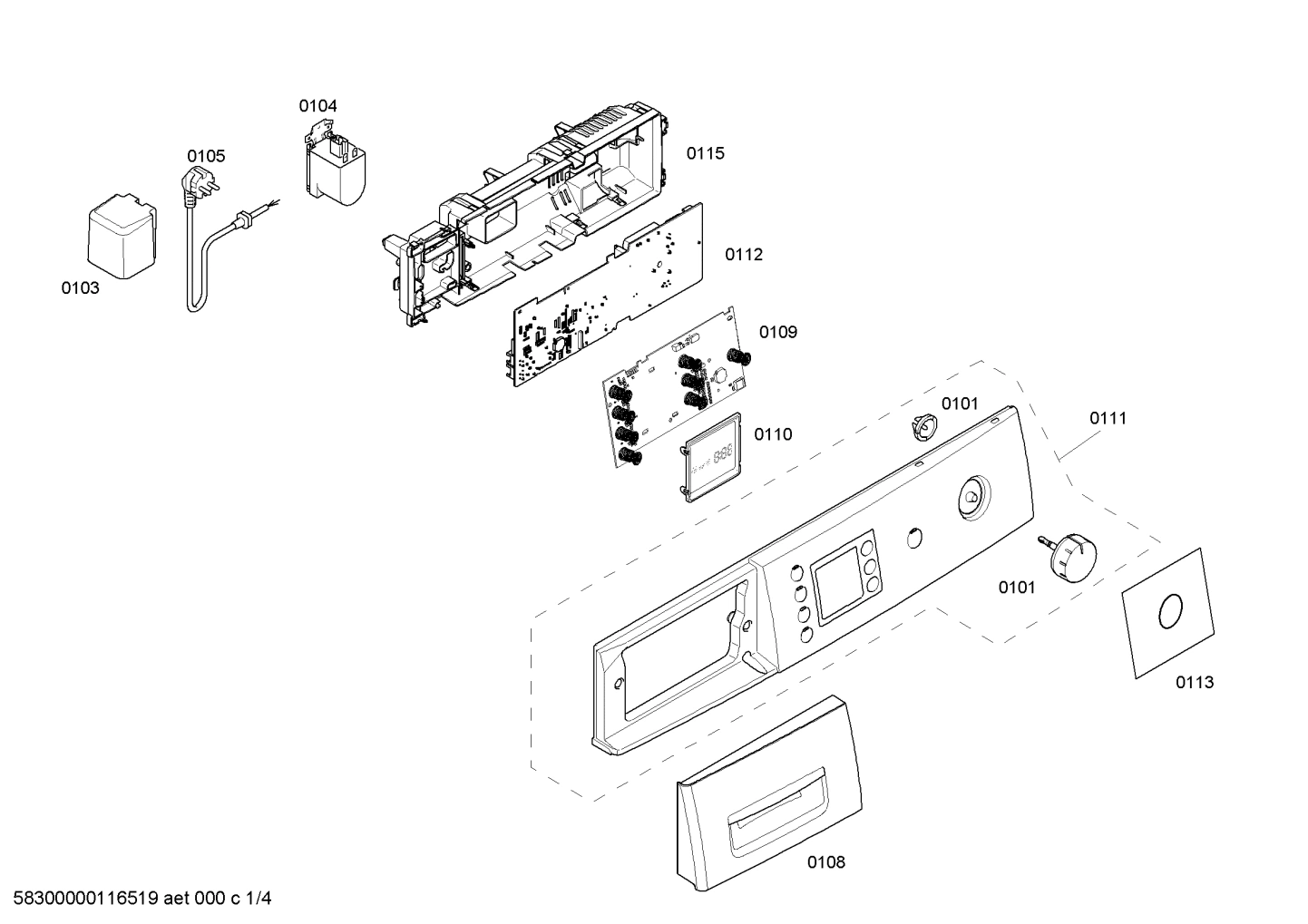 0104
0105
0115
0103
0112
0109
0101
0111
0110
0101
0113
0108
58300000116519 aet 000 c 1/4