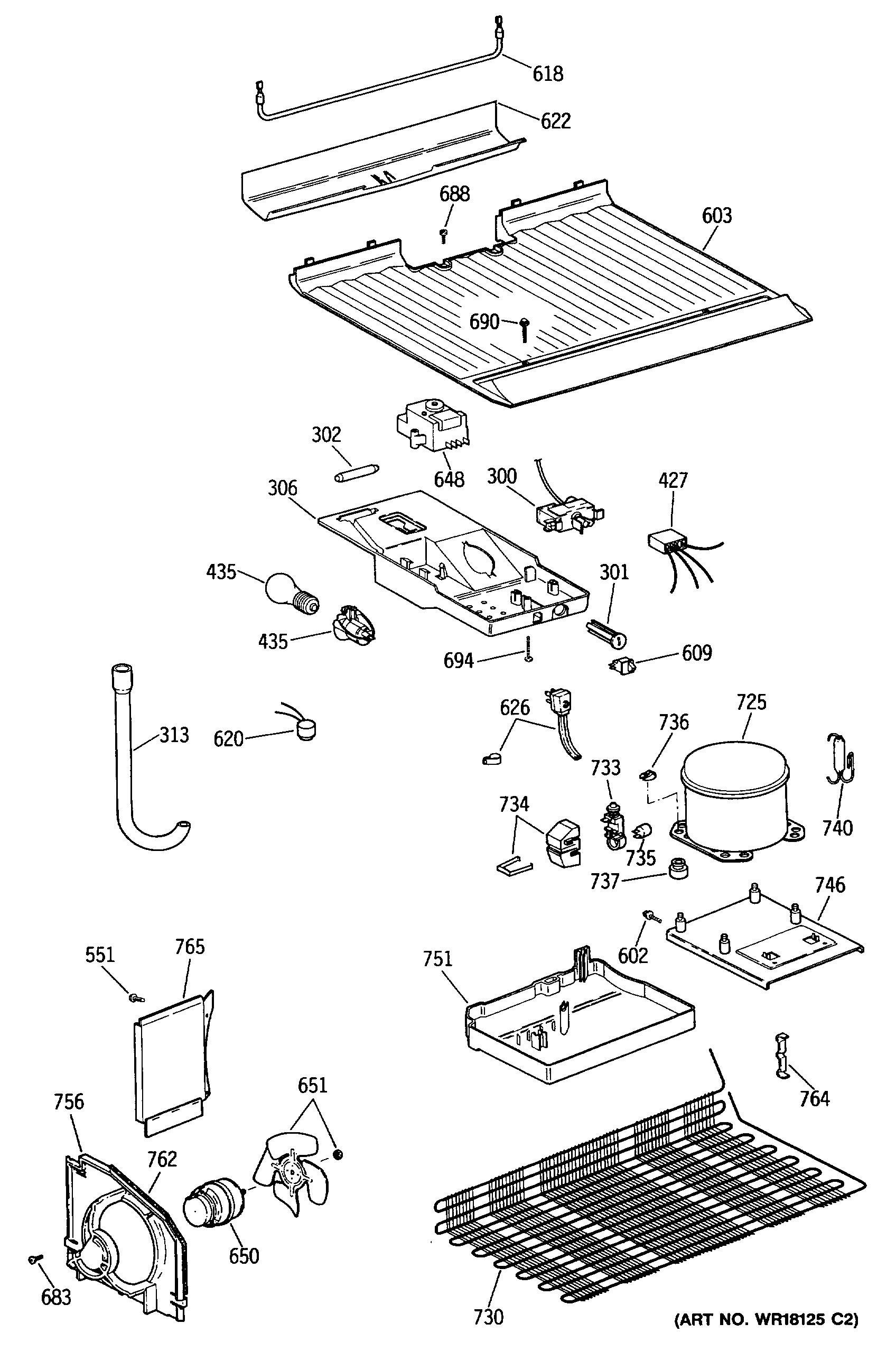 618
622
688
603
690
302
648
300
427
306
435
301
435
694
609
313
620
626
725
736
733
740
734
735
737
746
602
551
765
751
764
651
756
762
650
683
730
(ART NO. WR18125 C2)