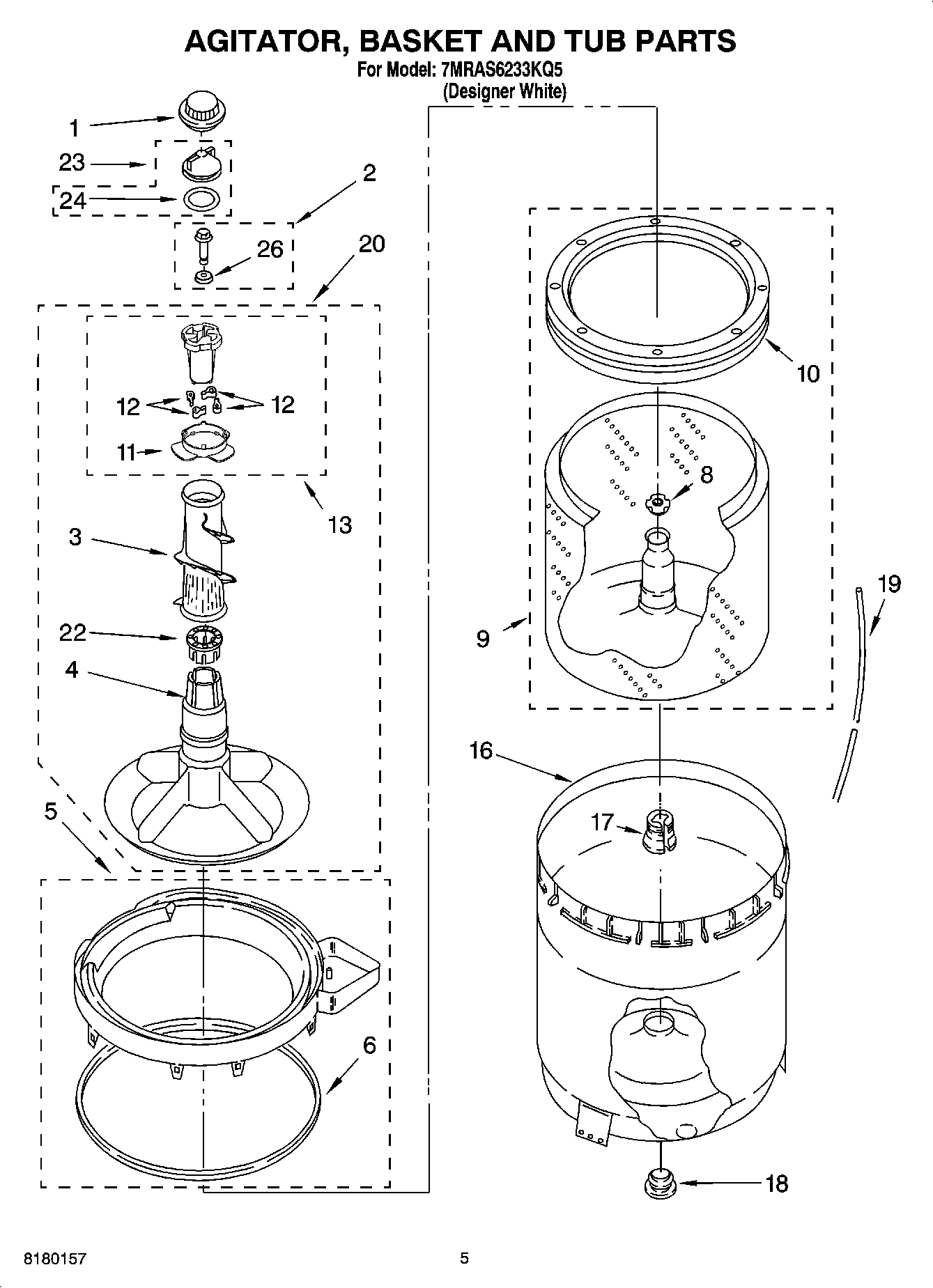 AGITATOR, BASKET AND TUB PARTS

For Model: 7MRAS6233KQ5
(Designer White)

1
23
24
2
26
20
12
12
11
13
3
22
4
5
6
10
8
9
19
16
17
18

8180157

5