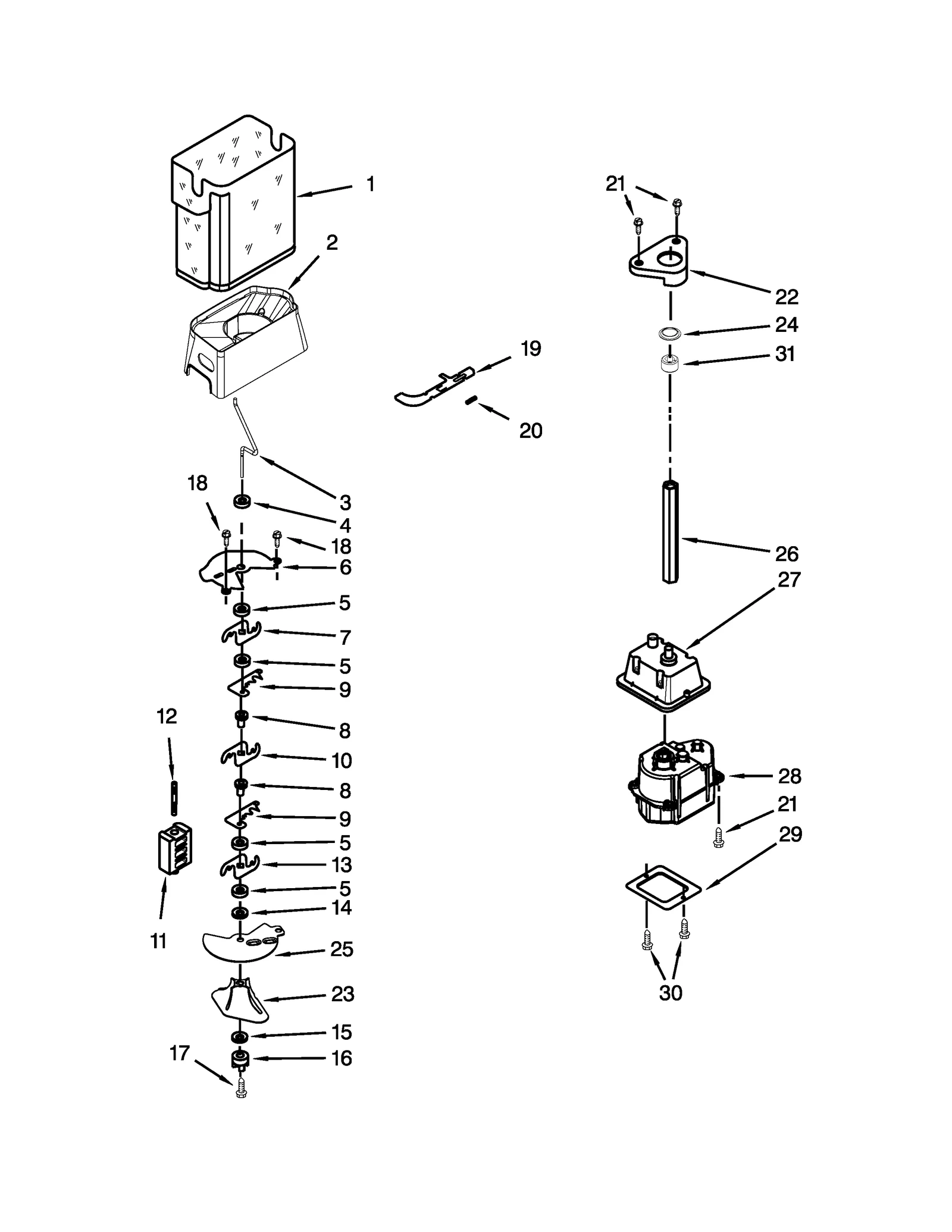 1
2
19
20
3
18
4
18
6
5
7
5
9
12
8
10
8
9
5
13
5
14
11
25
23
15
17
16
21
22
24
31
26
27
28
21
29
30