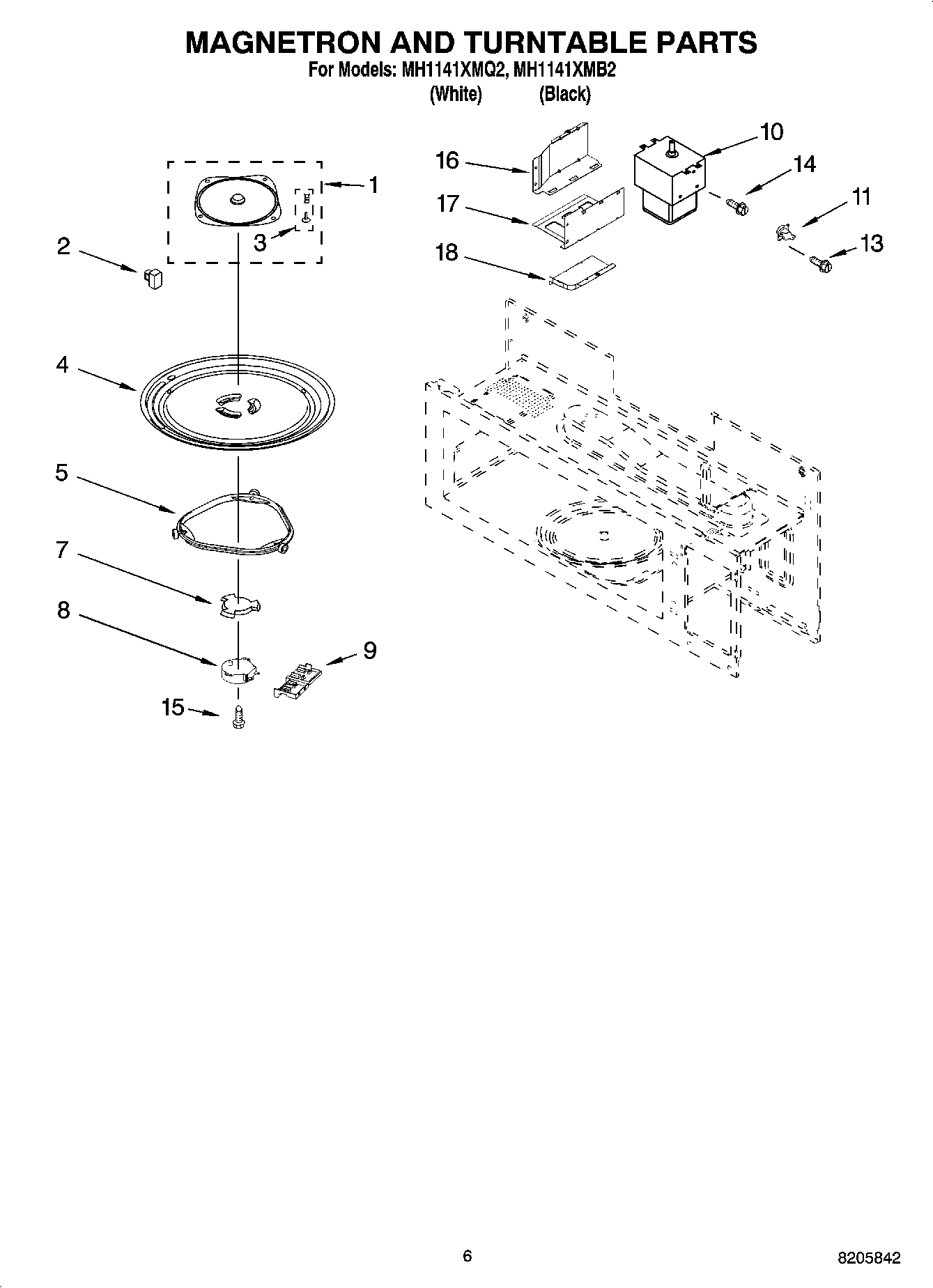 MAGNETRON AND TURNTABLE PARTS
For Models: MH1141XMQ2, MH1141XMB2
(White) (Black)

1
2
3
4
5
7
8
9
15
16
17
18
10
14
11
13

6

8205842