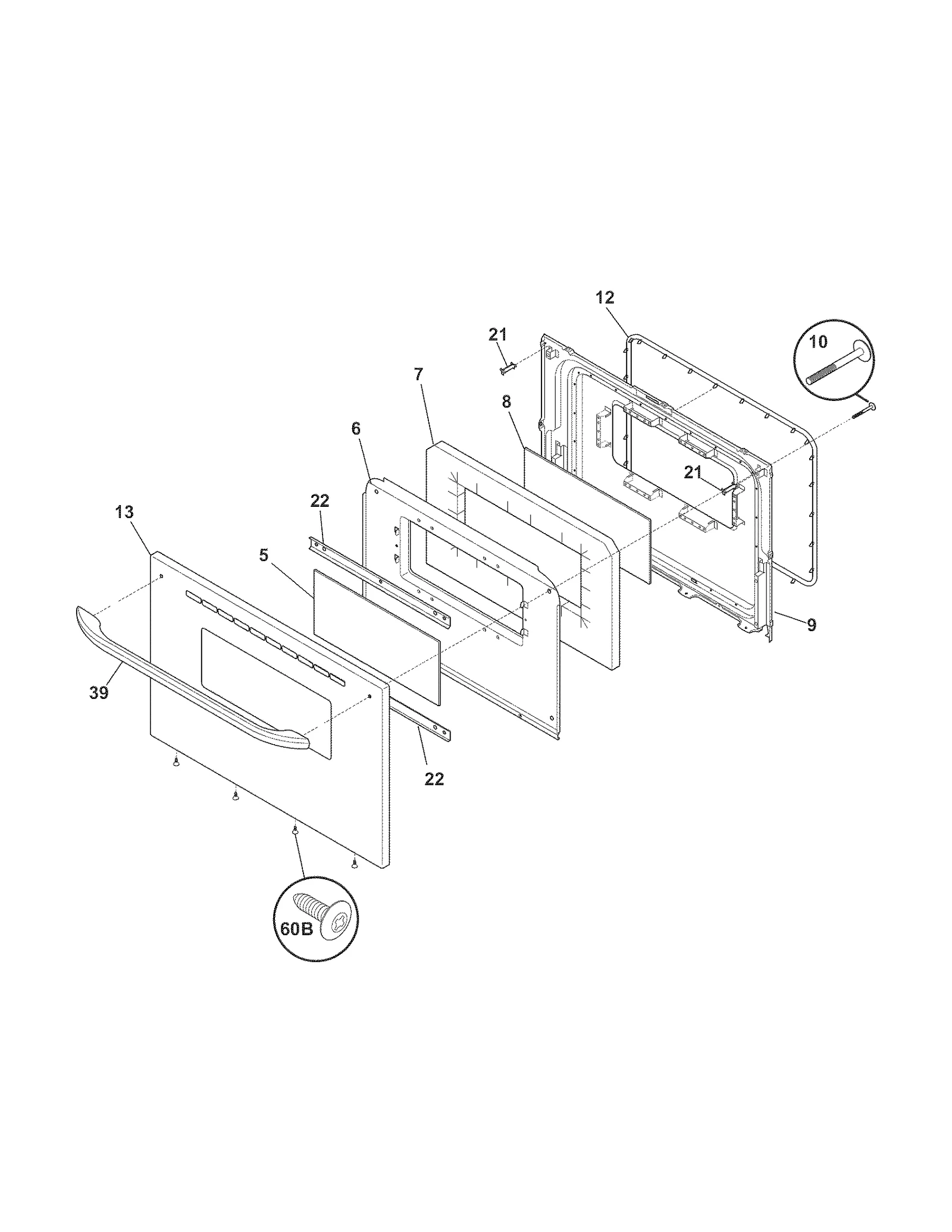 12
21
10
7
8
6
21
22
13
5
9
39
22
60B