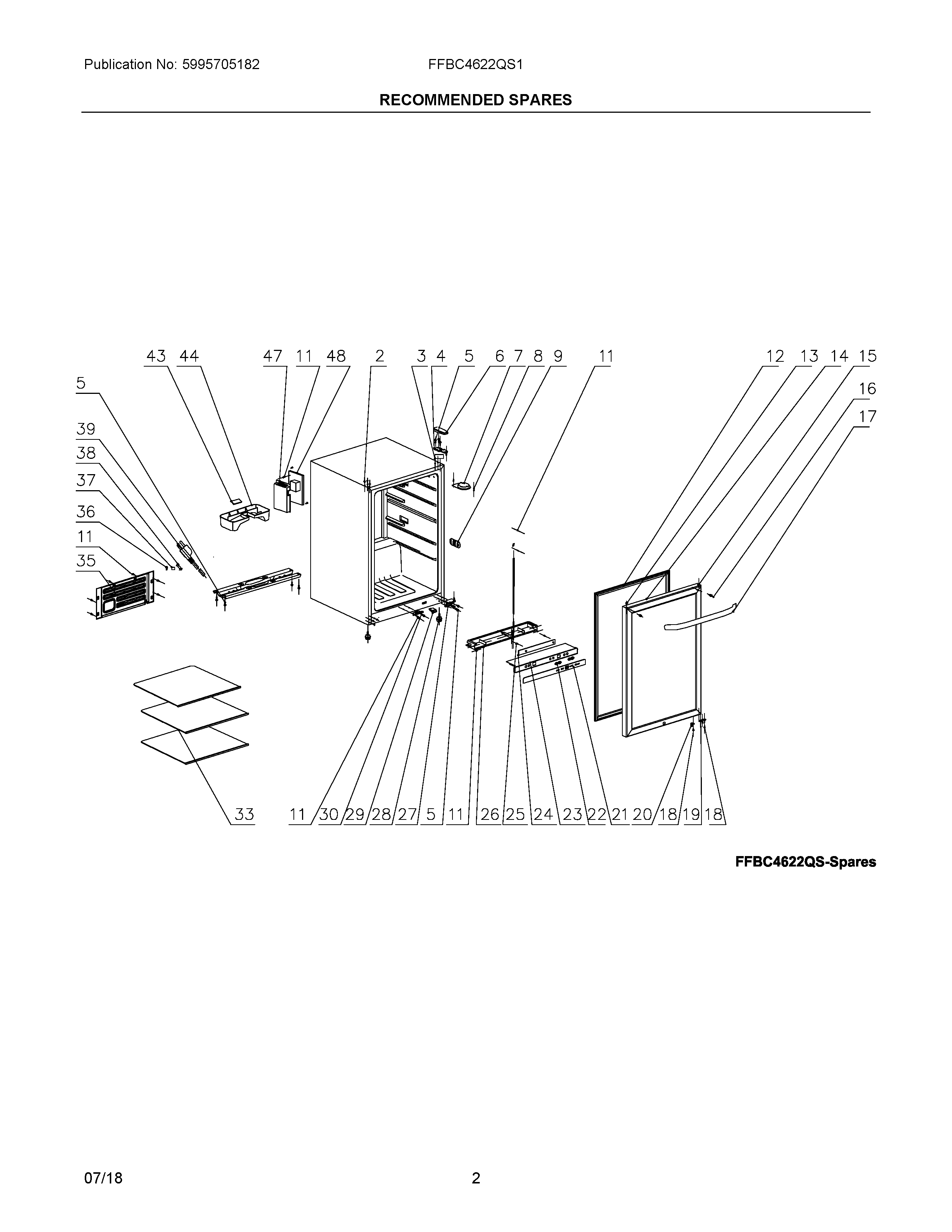 Publication No: 5995705182

FFBC4622QS1

RECOMMENDED SPARES

43 44 47 11 48 2 3 4 5 6 7 8 9 11 12 13 14 15

16

17

5

39

38

37

36

11

35

33 11 30 29 28 27 5 11 26 25 24 23 22 21 20 18 19 18

FFBC4622QS-Spares

07/18

2